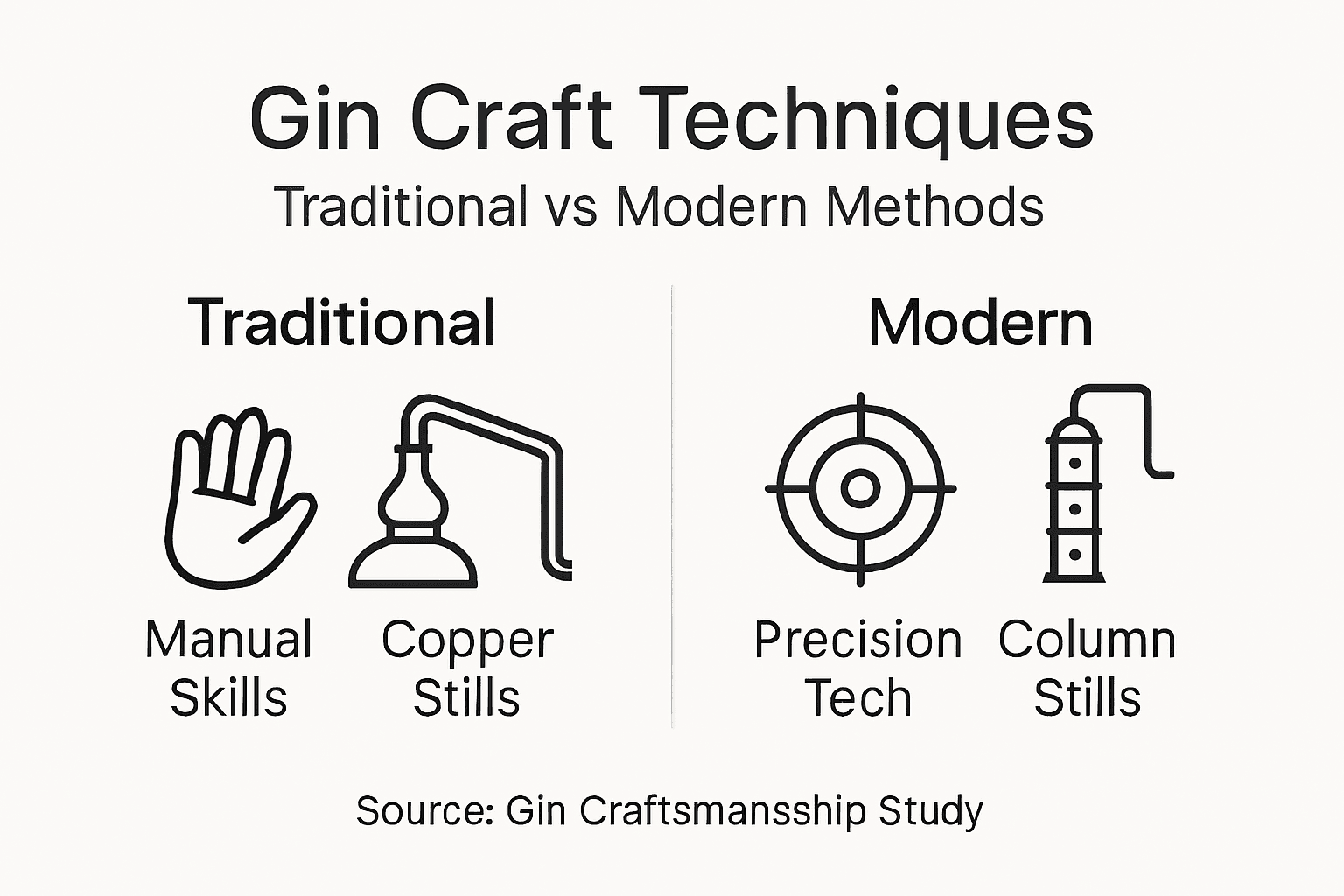 Gin Craft Techniques
Traditional vs Modern Methods

Traditional

Manual Skills

Copper Stills

Modern

Precision Tech

Column Stills

Source: Gin Craftsmansship Study