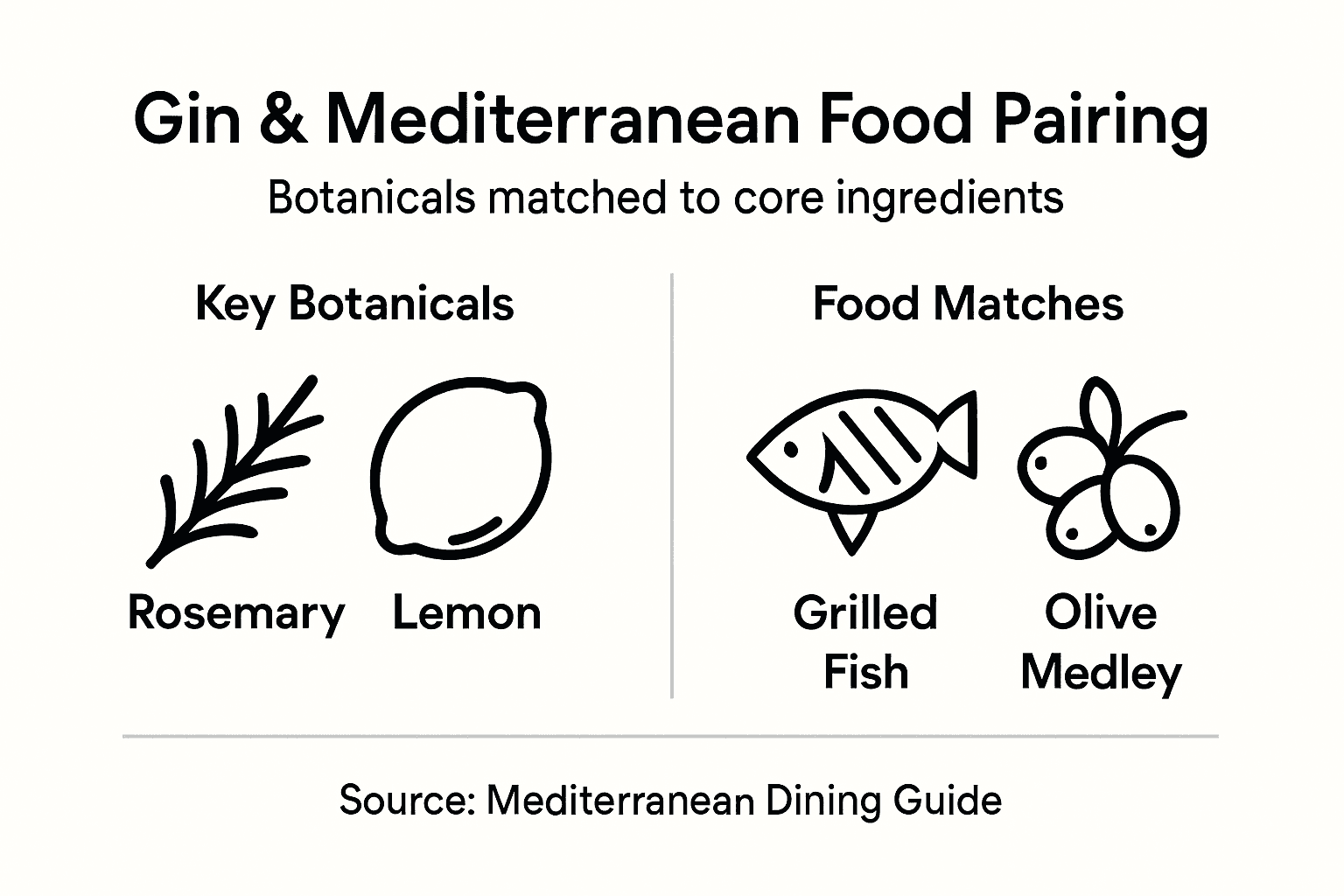 Gin & Mediterranean Food Pairing

Botanicals matched to core ingredients

Key Botanicals

Rosemary

Lemon

Food Matches

Grilled Fish

Olive Medley

Source: Mediterranean Dining Guide