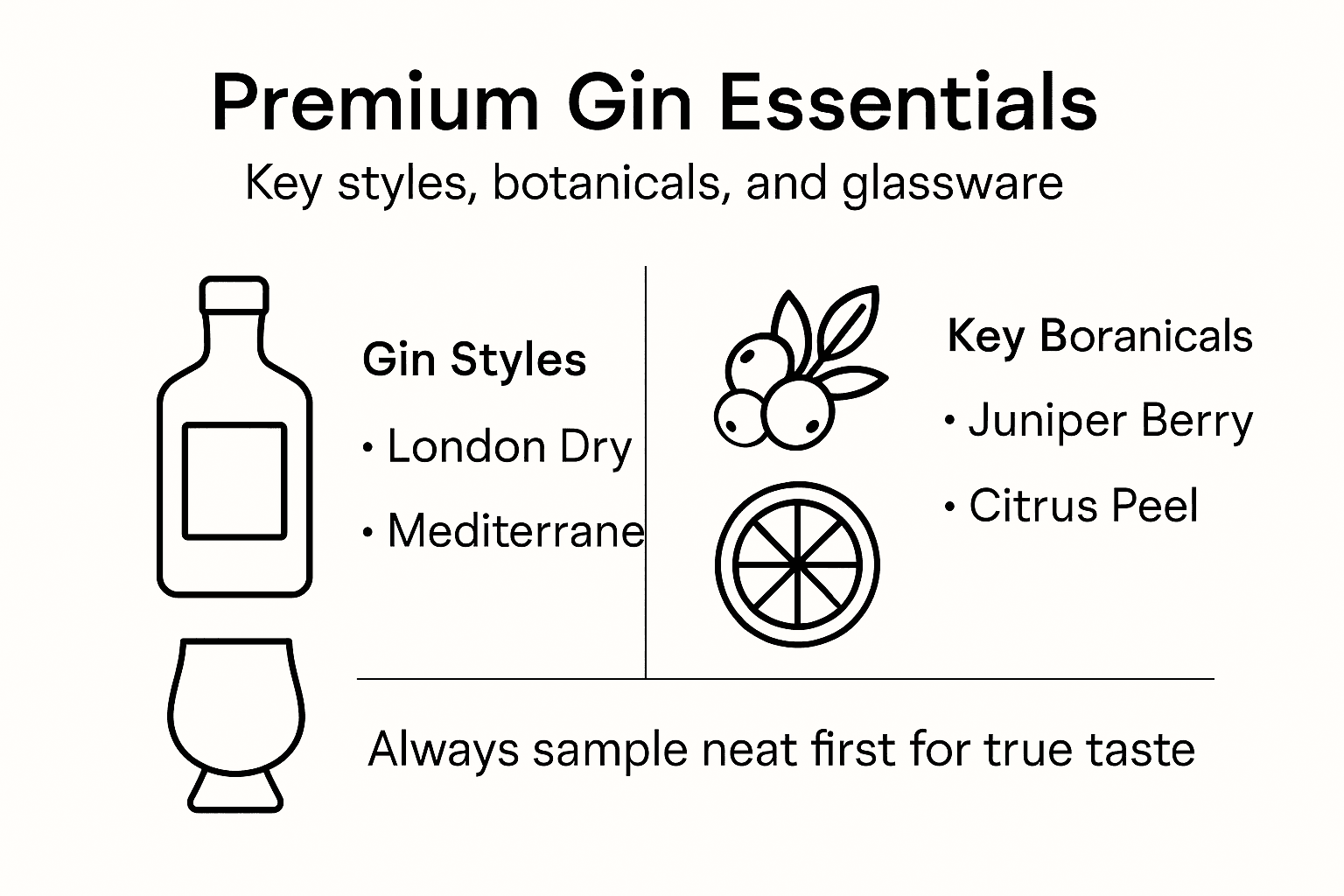 Premium Gin Essentials

Key styles, botanicals, and glassware

Gin Styles

• London Dry

• Mediterrane

Key Boranicals

• Juniper Berry

• Citrus Peel

Always sample neat first for true taste