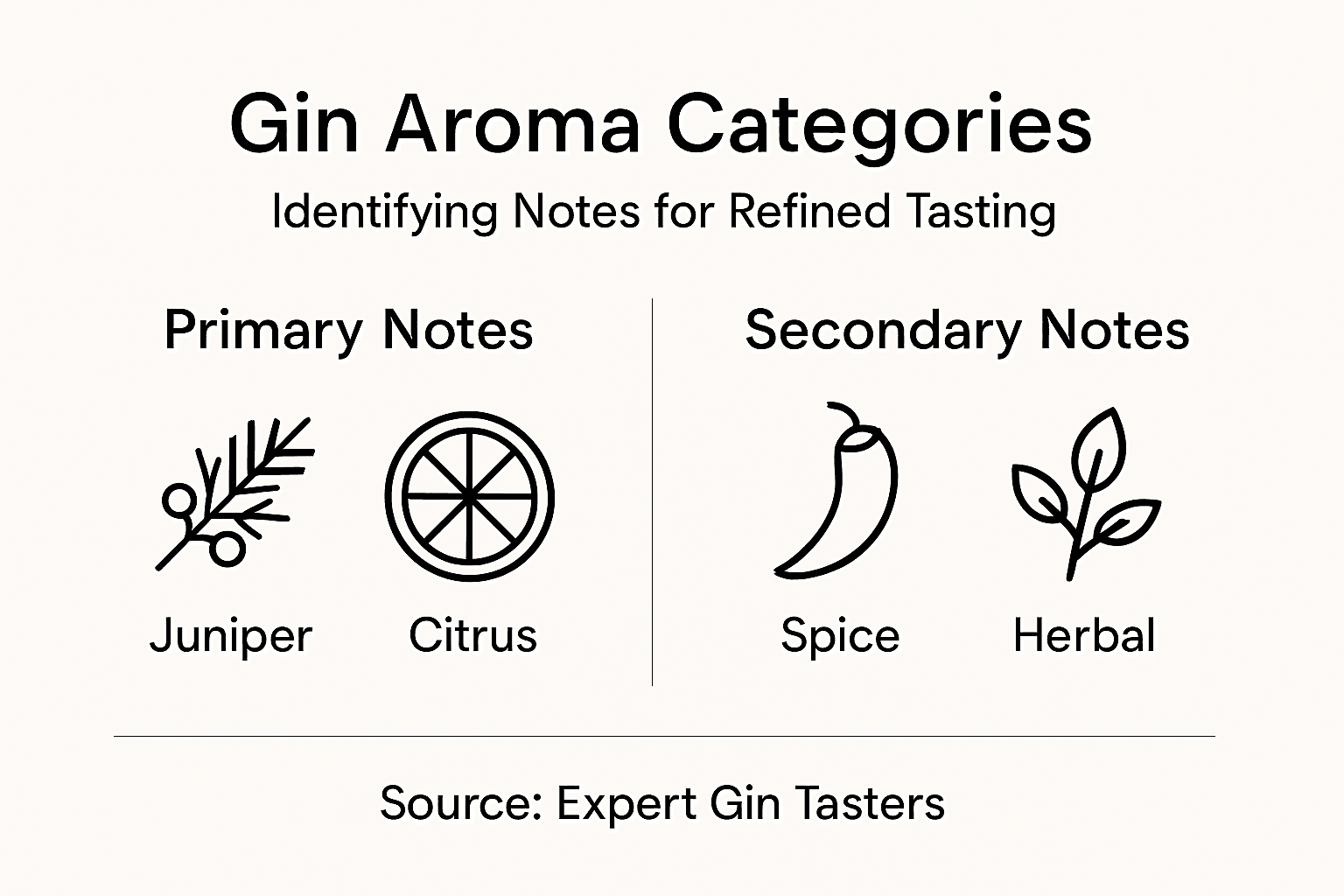 Gin Aroma Categories

Identifying Notes for Refined Tasting

Primary Notes

Juniper

Citrus

Secondary Notes

Spice

Herbal

Source: Expert Gin Tasters