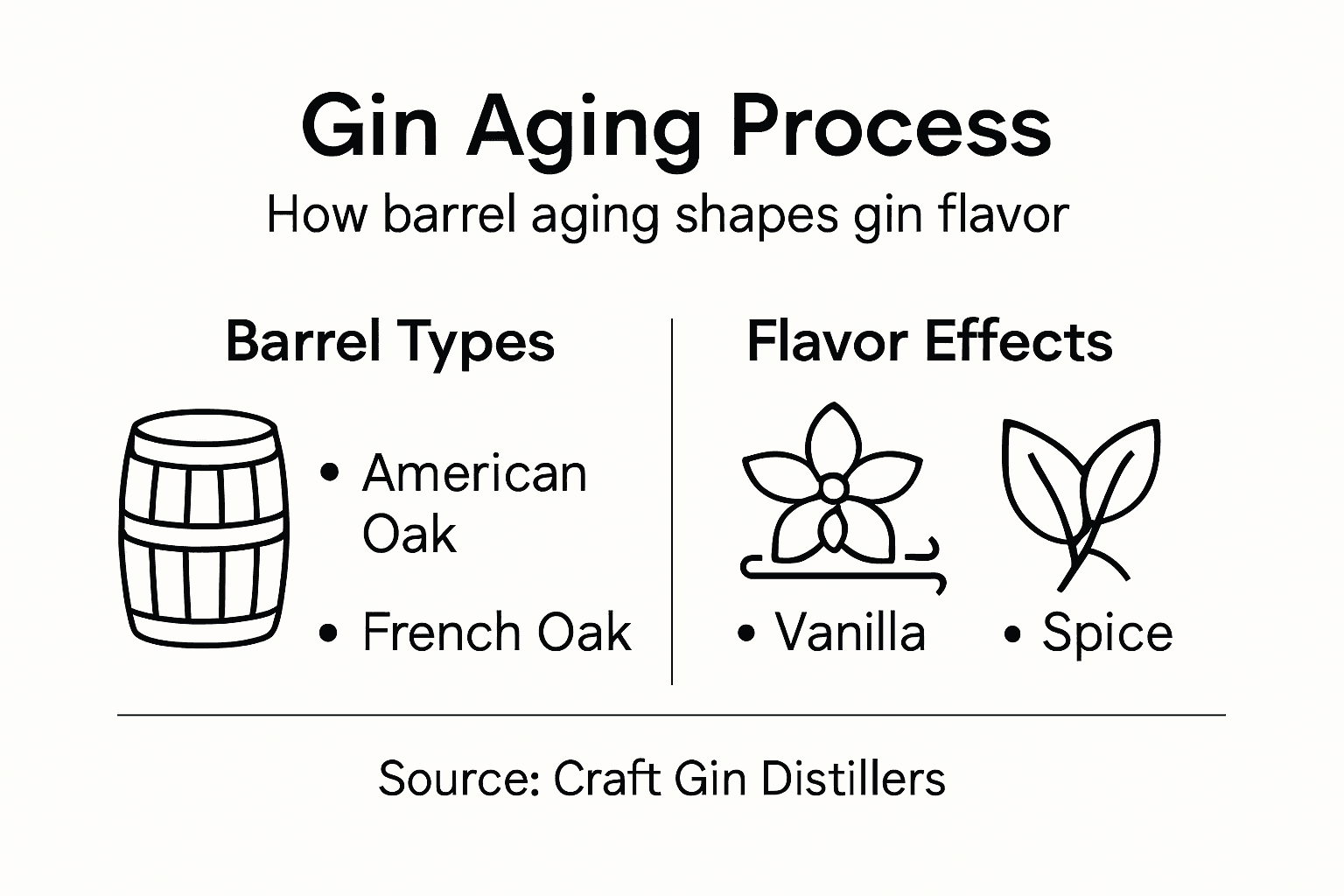 Gin Aging Process
How barrel aging shapes gin flavor

Barrel Types

• American Oak
• French Oak

Flavor Effects

• Vanilla
• Spice

Source: Craft Gin Distillers