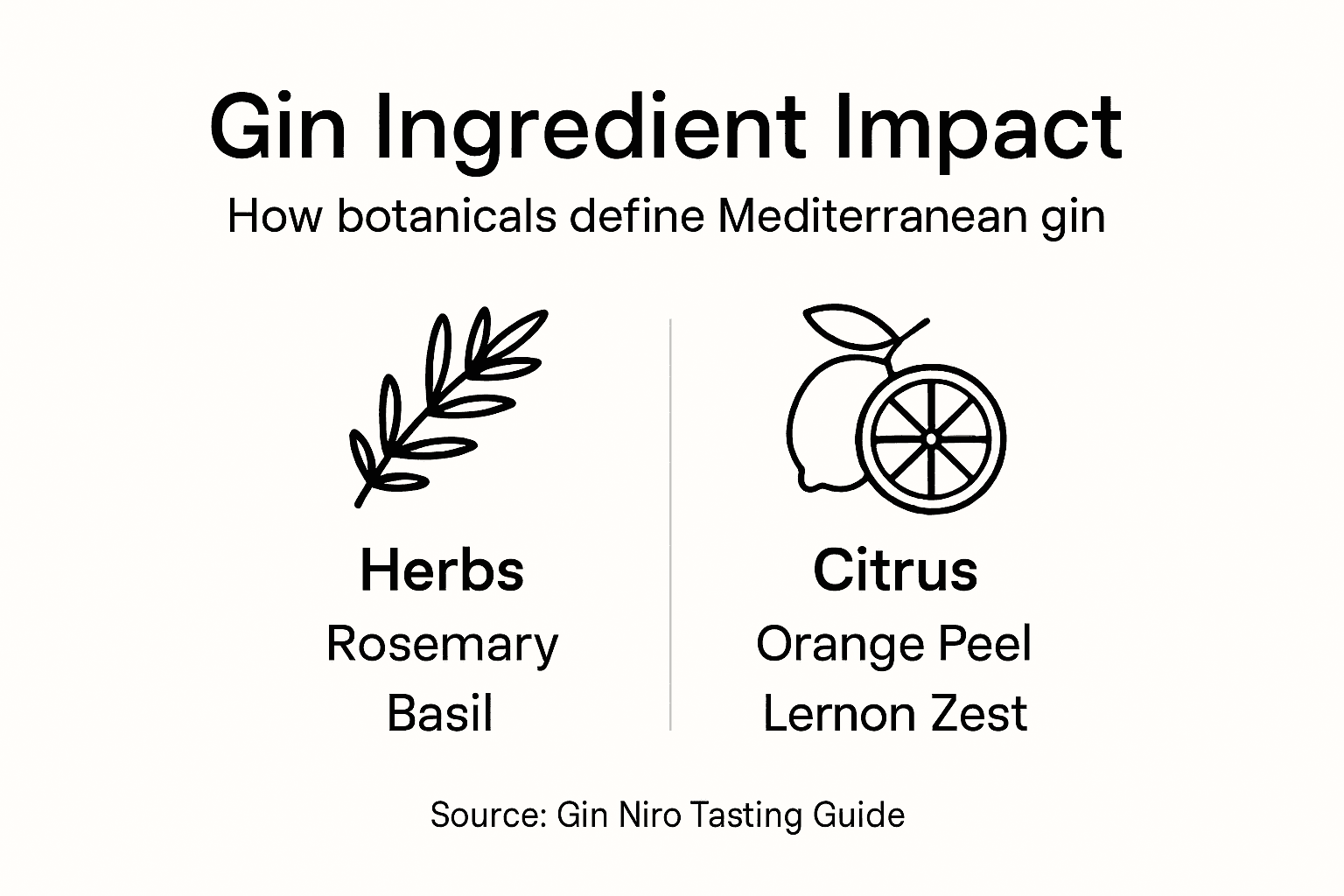 Gin Ingredient Impact

How botanicals define Mediterranean gin

Herbs
Rosemary
Basil

Citrus
Orange Peel
Lernon Zest

Source: Gin Niro Tasting Guide