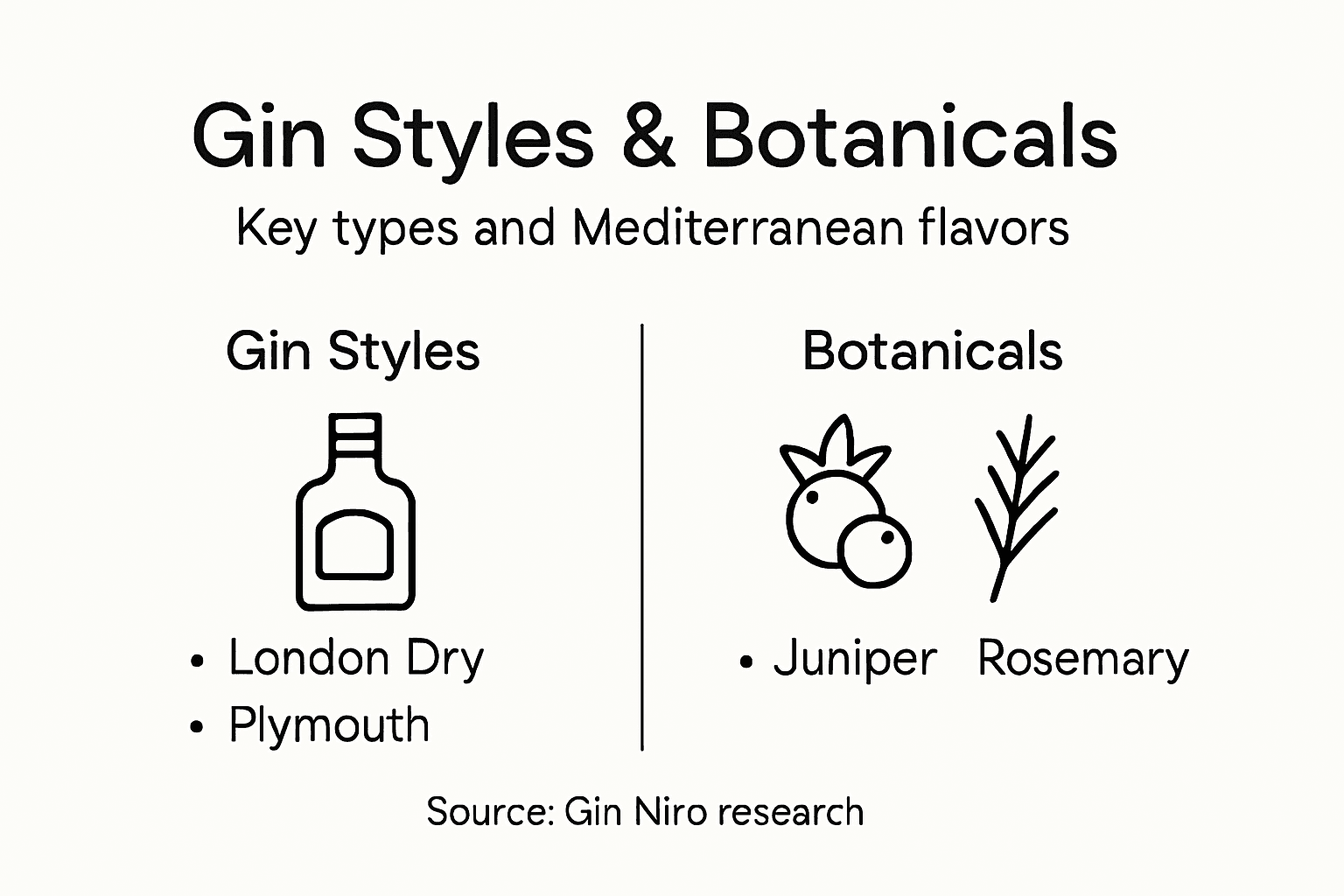 Gin Styles & Botanicals

Key types and Mediterranean flavors

Gin Styles

• London Dry
• Plymouth

Botanicals

• Juniper Rosemary

Source: Gin Niro research