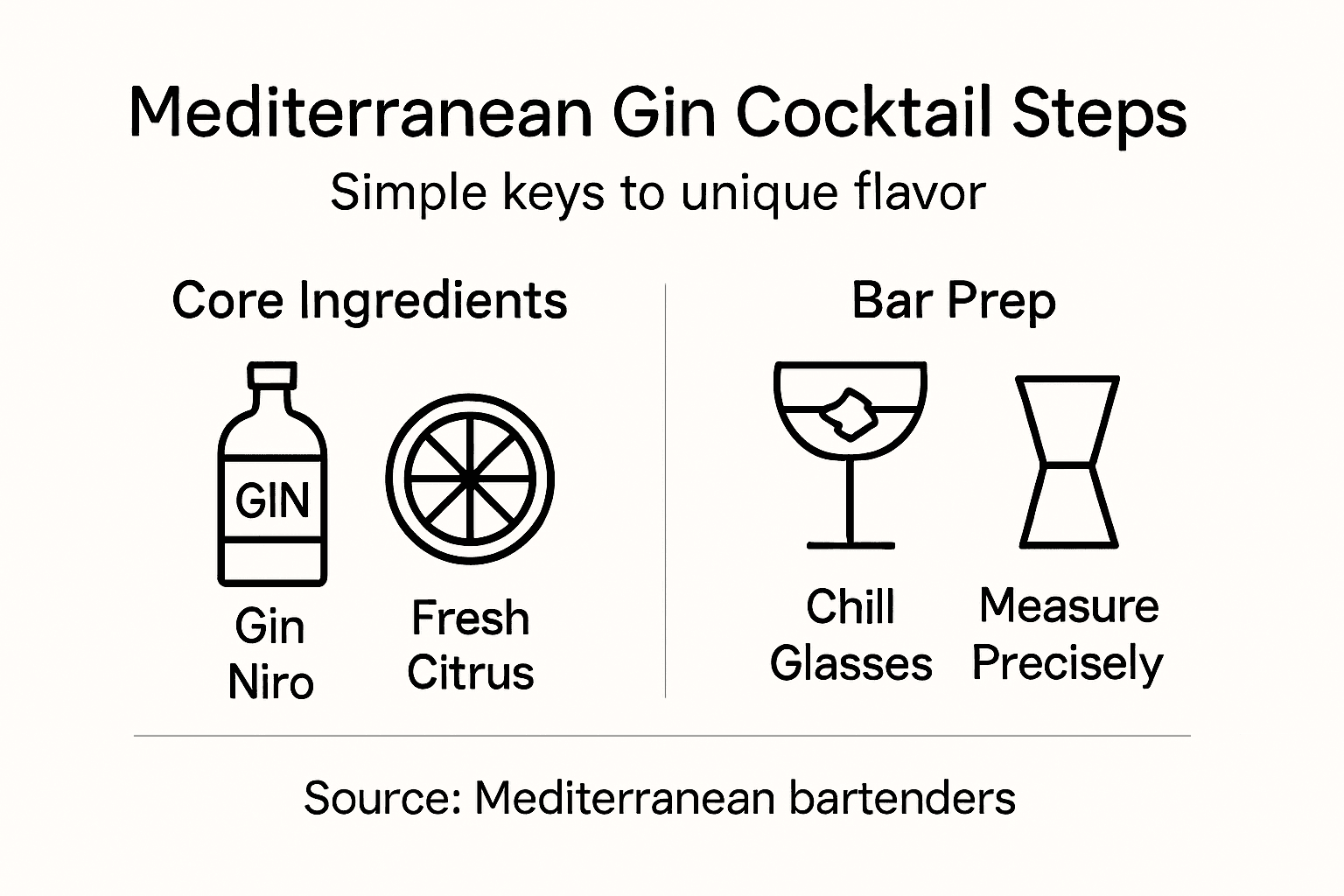 Mediterranean Gin Cocktail Steps

Simple keys to unique flavor

Core Ingredients

GIN

Gin Niro

Fresh Citrus

Bar Prep

Chill Glasses

Measure Precisely

Source: Mediterranean bartenders