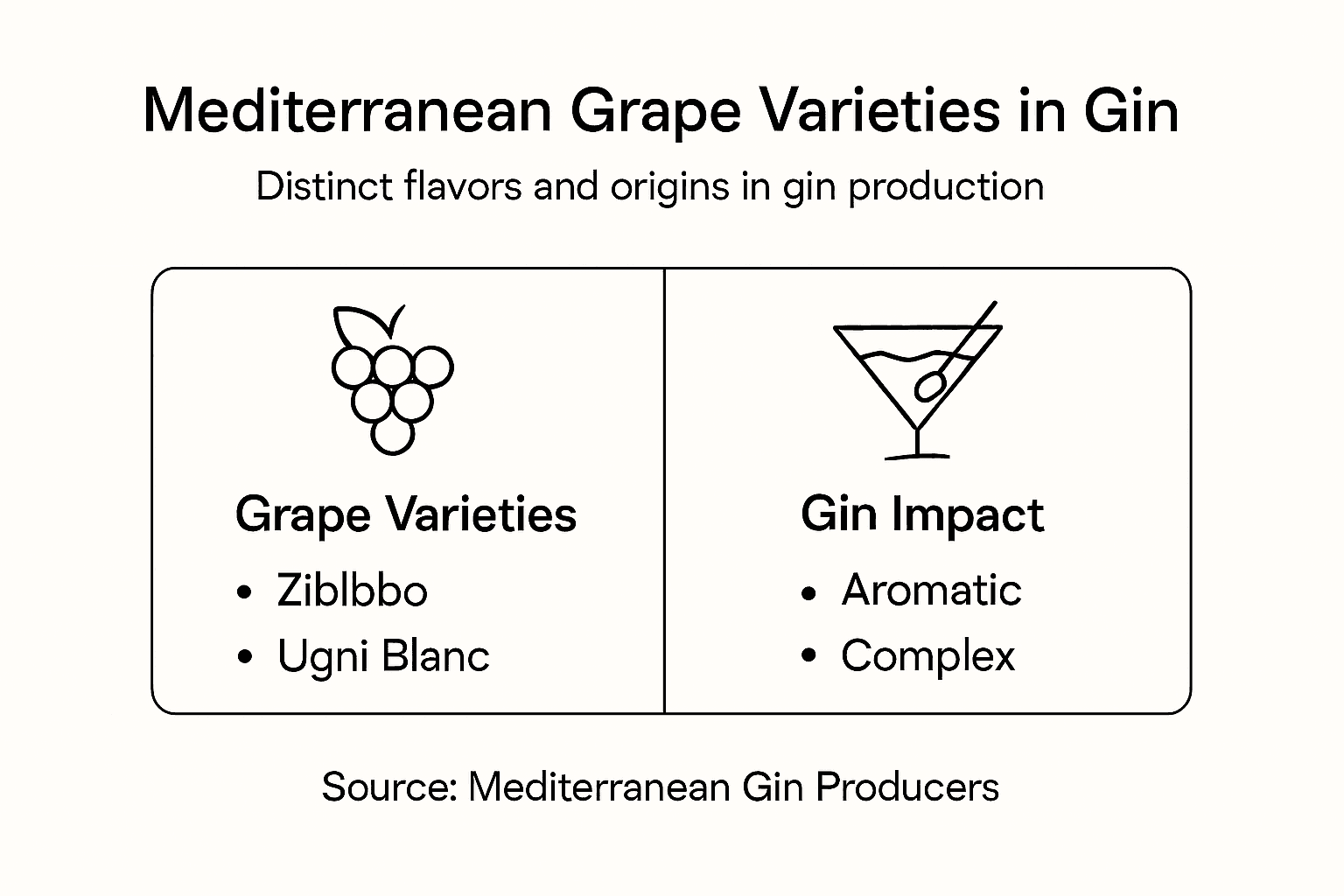 Mediterranean Grape Varieties in Gin

Distinct flavors and origins in gin production

Grape Varieties
• Ziblbbo
• Ugni Blanc

Gin Impact
• Aromatic
• Complex

Source: Mediterranean Gin Producers