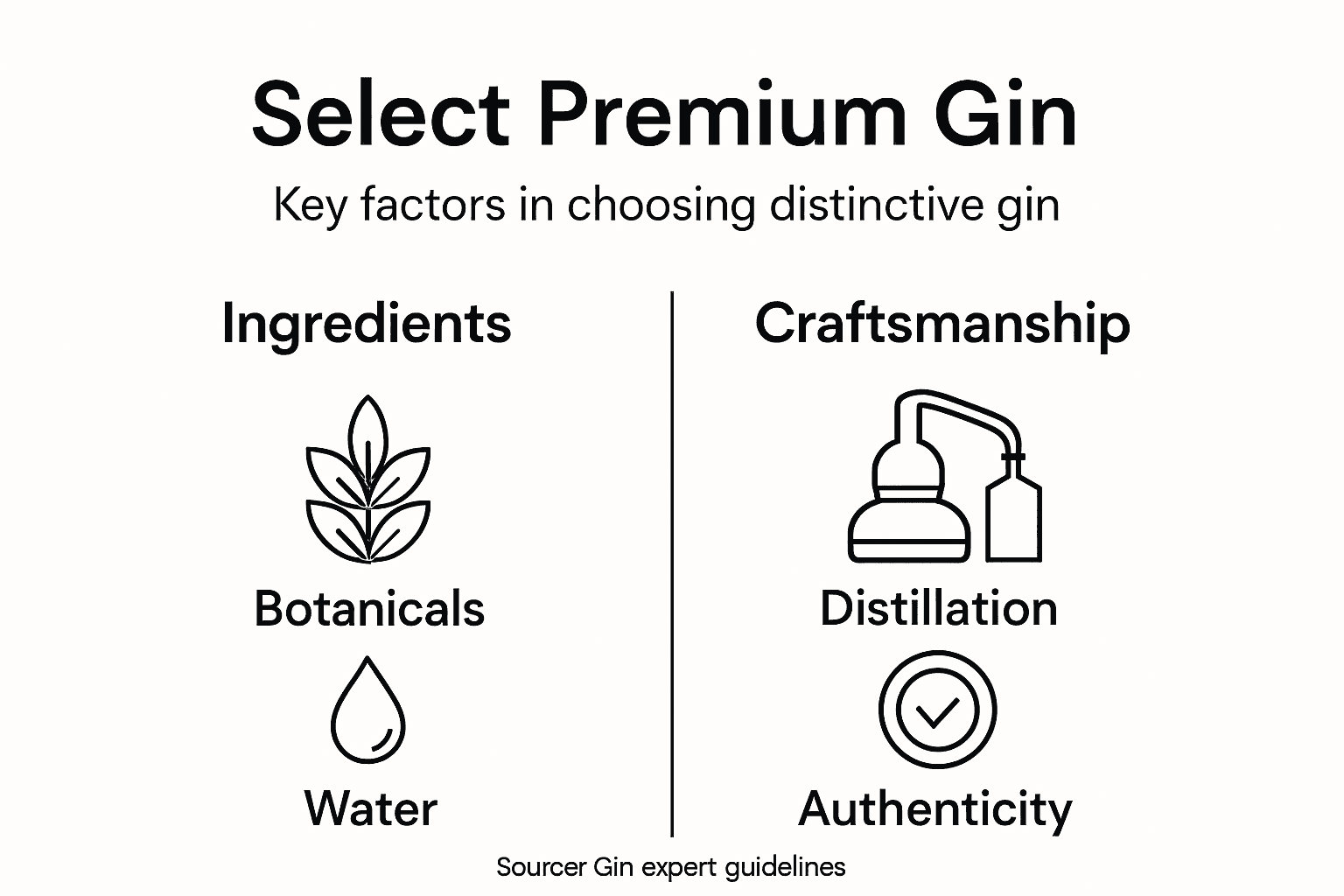 Select Premium Gin

Key factors in choosing distinctive gin

Ingredients

Botanicals

Water

Craftsmanship

Distillation

Authenticity

Sourcer Gin expert guidelines