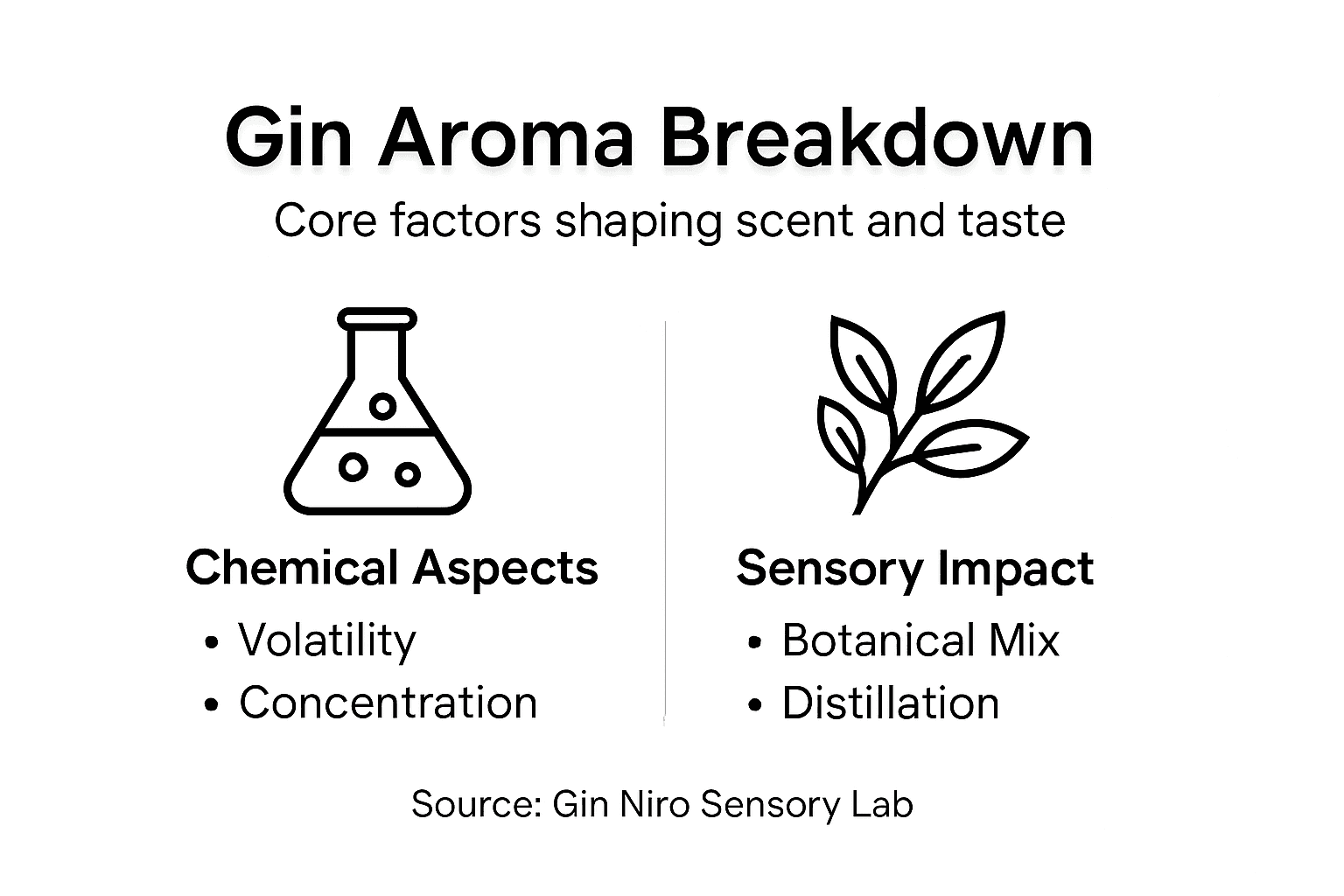 Gin Aroma Breakdown

Core factors shaping scent and taste

Chemical Aspects
• Volatility
• Concentration

Sensory Impact
• Botanical Mix
• Distillation

Source: Gin Niro Sensory Lab