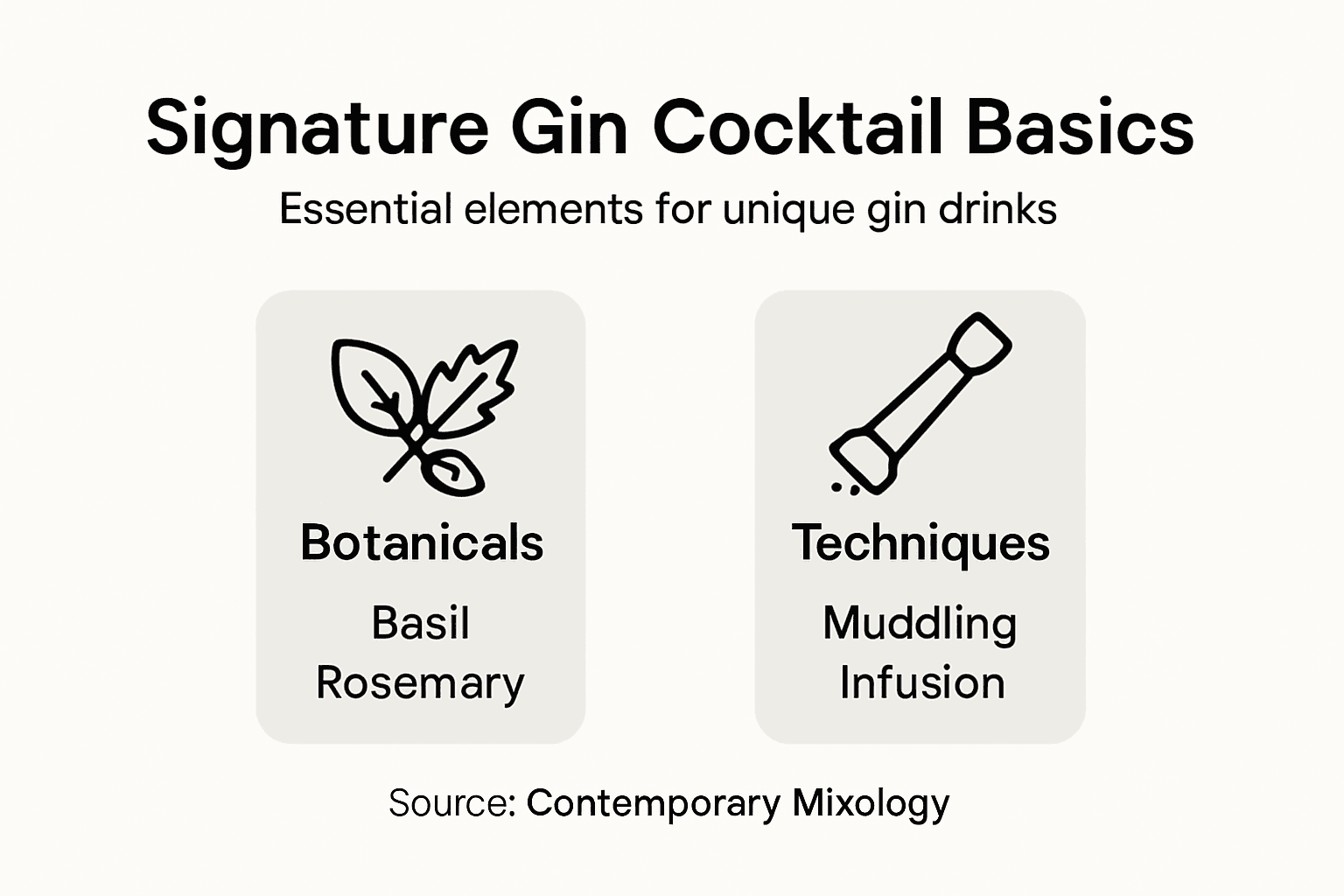 Signature Gin Cocktail Basics

Essential elements for unique gin drinks

Botanicals

Basil
Rosemary

Techniques

Muddling
Infusion

Source: Contemporary Mixology