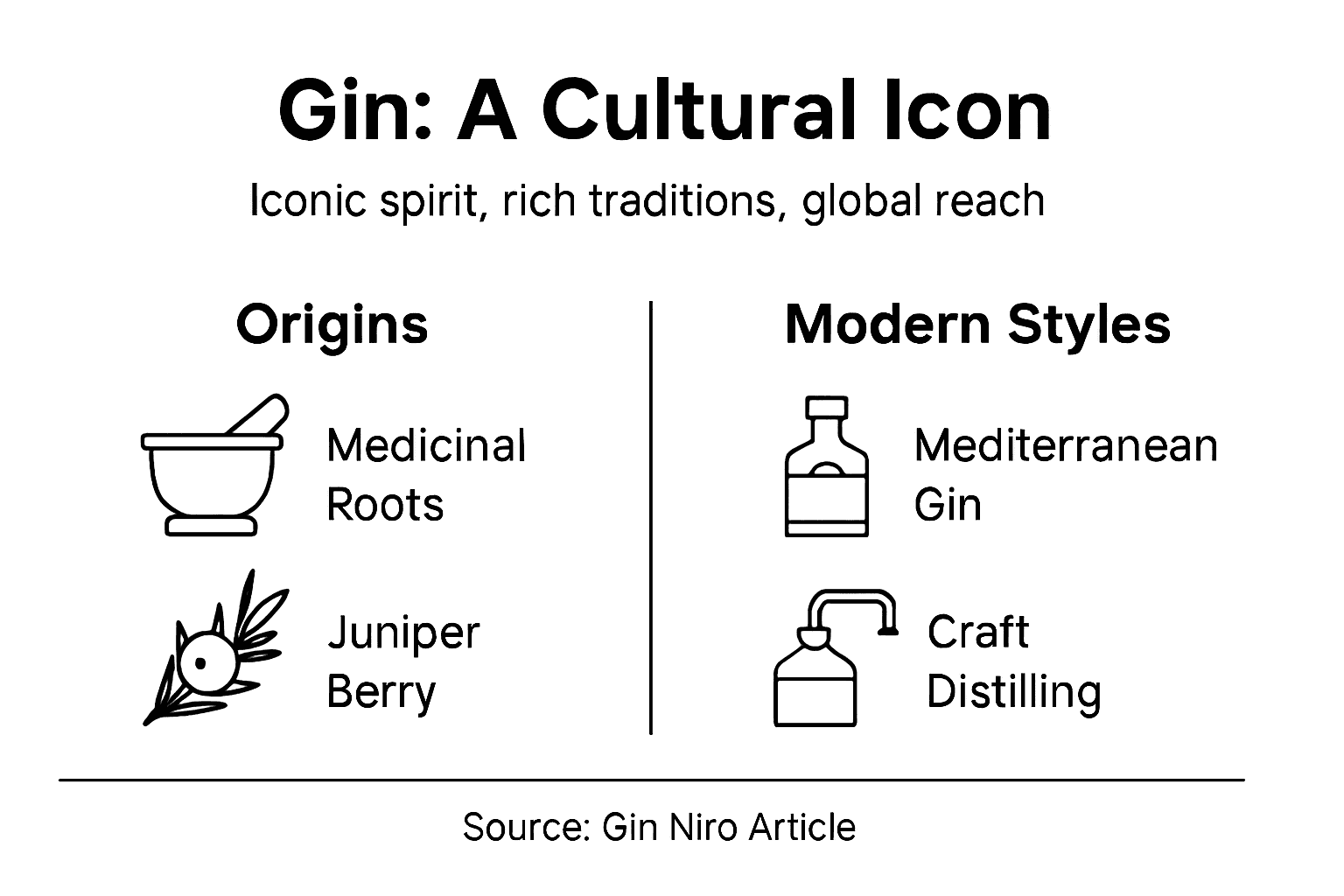 Gin: A Cultural Icon

Iconic spirit, rich traditions, global reach

Origins

Medicinal Roots

Juniper Berry

Modern Styles

Mediterranean Gin

Craft Distilling

Source: Gin Niro Article