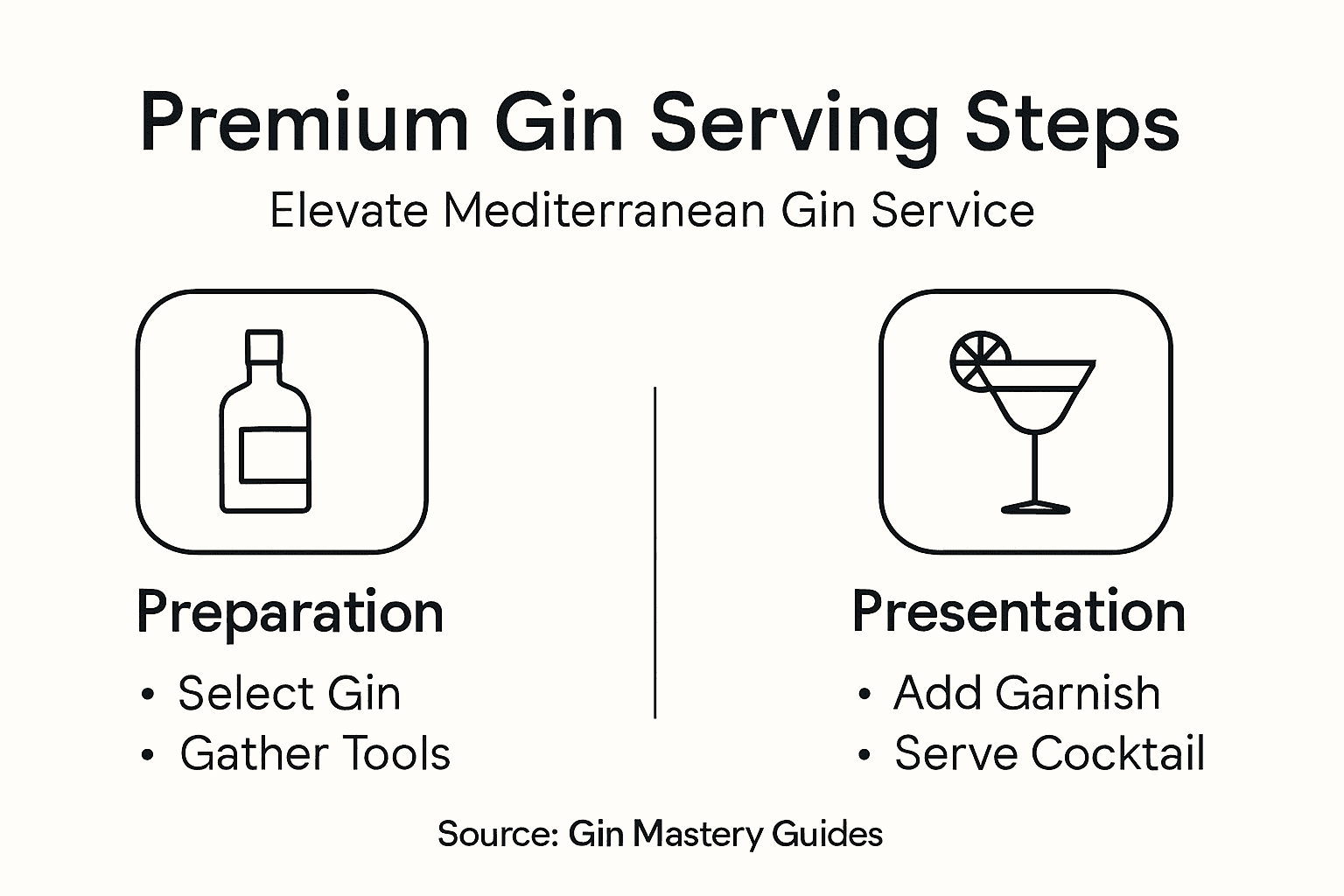 Premium Gin Serving Steps

Elevate Mediterranean Gin Service

Preparation

• Select Gin
• Gather Tools

Presentation

• Add Garnish
• Serve Cocktail

Source: Gin Mastery Guides