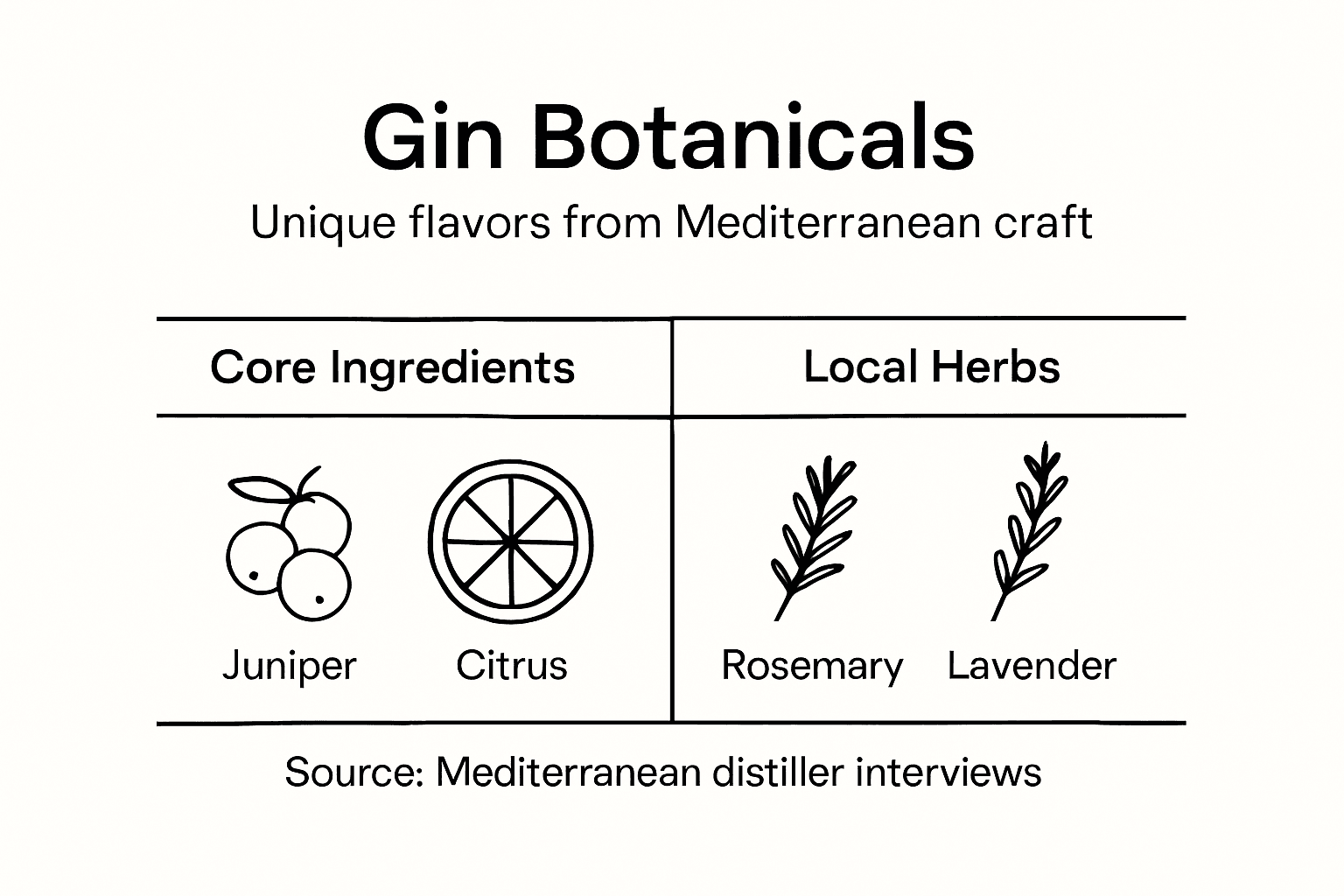 Gin Botanicals

Unique flavors from Mediterranean craft

| Core Ingredients | Local Herbs |
|---|---|
| Juniper Citrus | Rosemary Lavender |

Source: Mediterranean distiller interviews