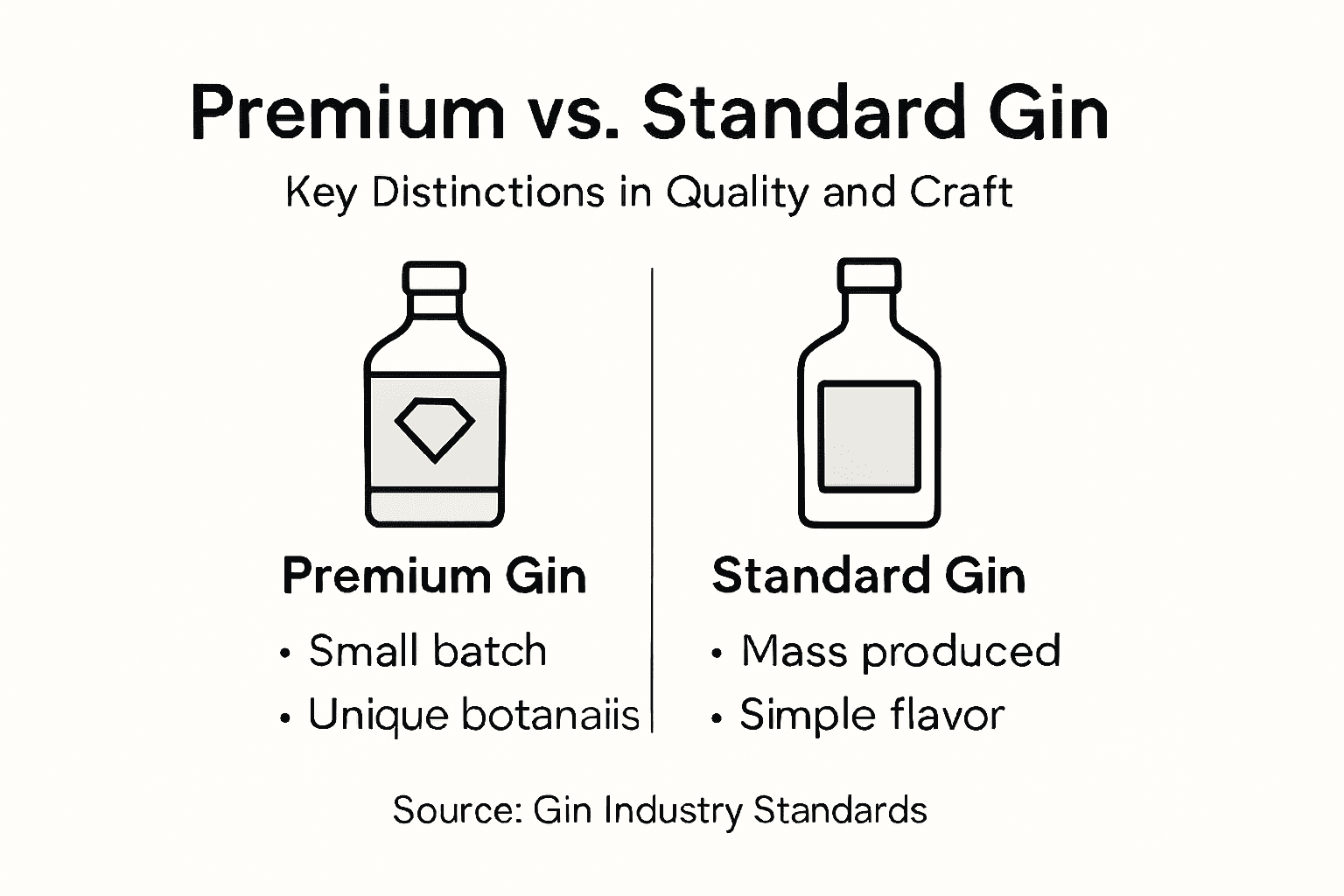 Premium vs. Standard Gin

Key Distinctions in Quality and Craft

Premium Gin
• Small batch
• Unique botanaiis

Standard Gin
• Mass produced
• Simple flavor

Source: Gin Industry Standards