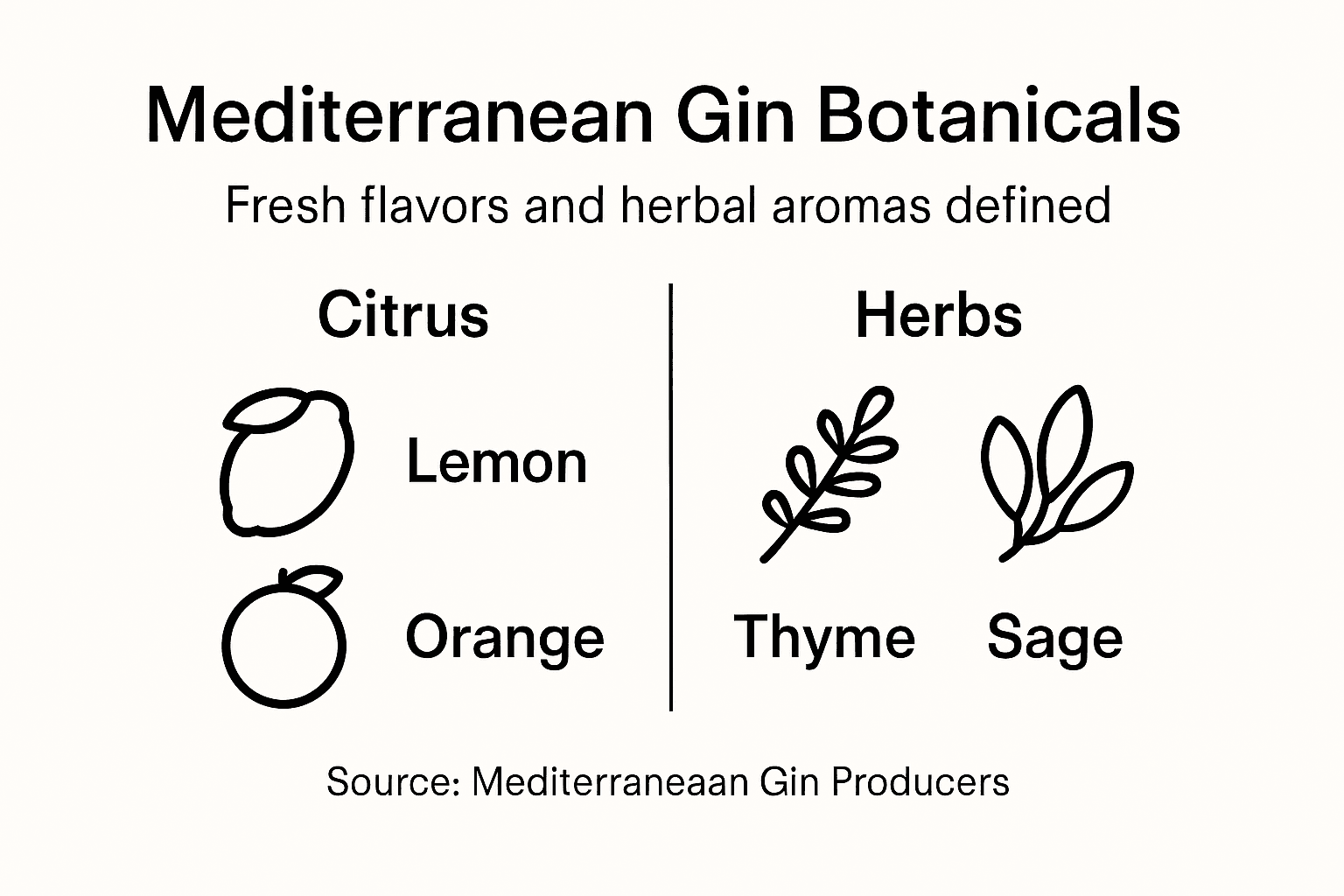 Mediterranean Gin Botanicals

Fresh flavors and herbal aromas defined

Citrus

Lemon

Orange

Herbs

Thyme

Sage

Source: Mediterraneaan Gin Producers