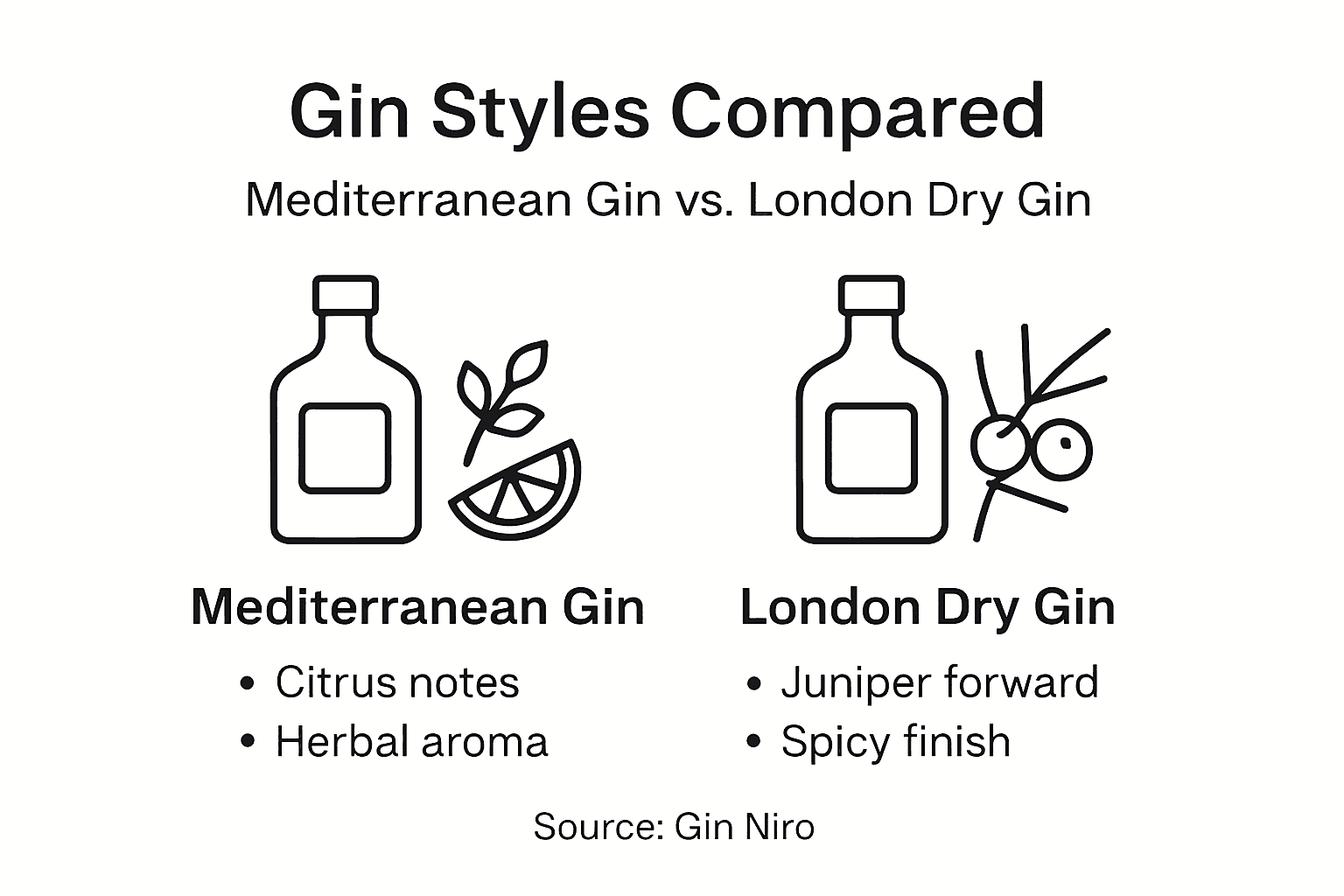 Gin Styles Compared

Mediterranean Gin vs. London Dry Gin

Mediterranean Gin
• Citrus notes
• Herbal aroma

London Dry Gin
• Juniper forward
• Spicy finish

Source: Gin Niro