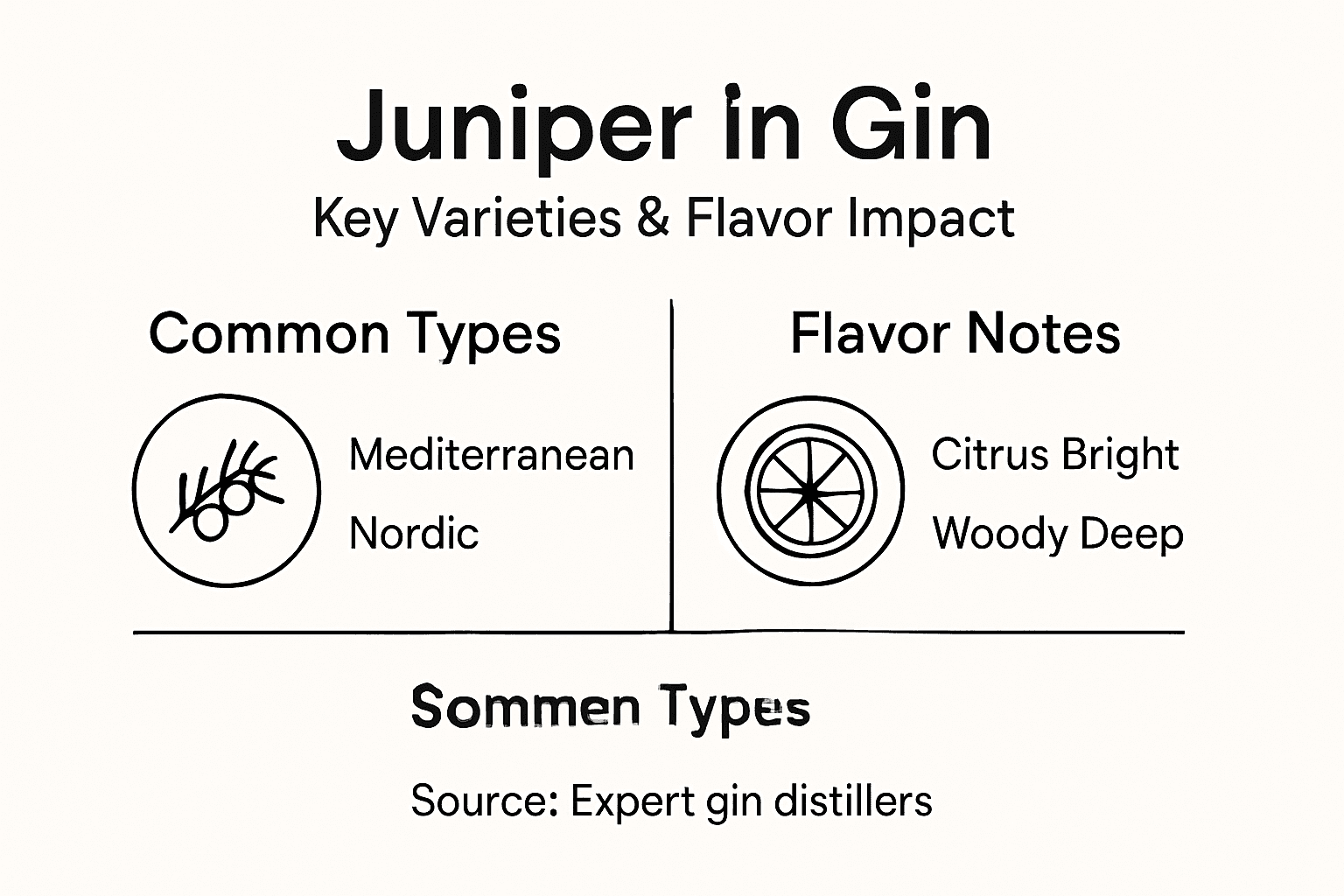 Juniper in Gin

Key Varieties & Flavor Impact

Common Types

Mediterranean

Nordic

Flavor Notes

Citrus Bright

Woody Deep

Sommen Types

Source: Expert gin distillers