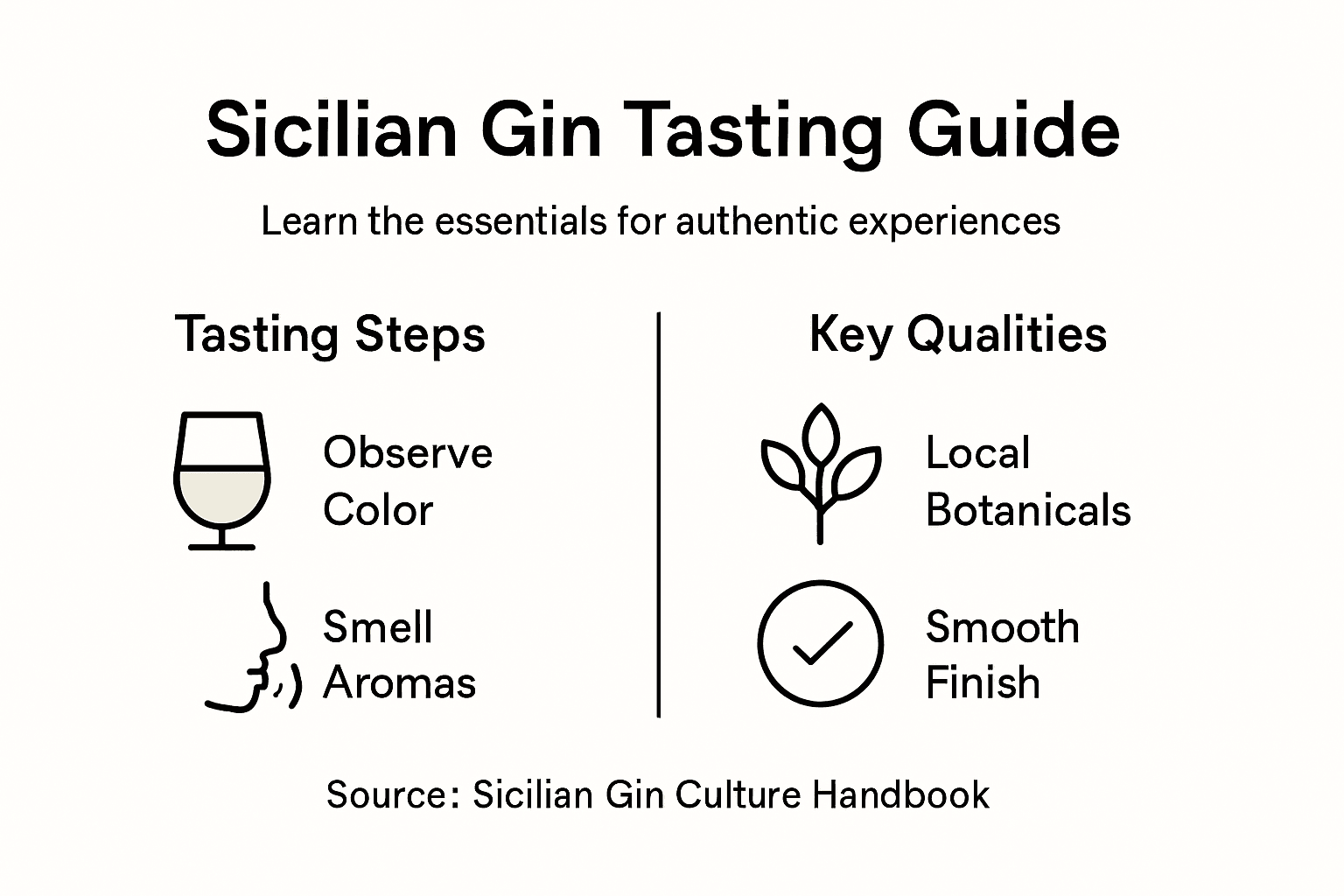 Sicilian Gin Tasting Guide

Learn the essentials for authentic experiences

Tasting Steps

Observe Color

Smell Aromas

Key Qualities

Local Botanicals

Smooth Finish

Source: Sicilian Gin Culture Handbook