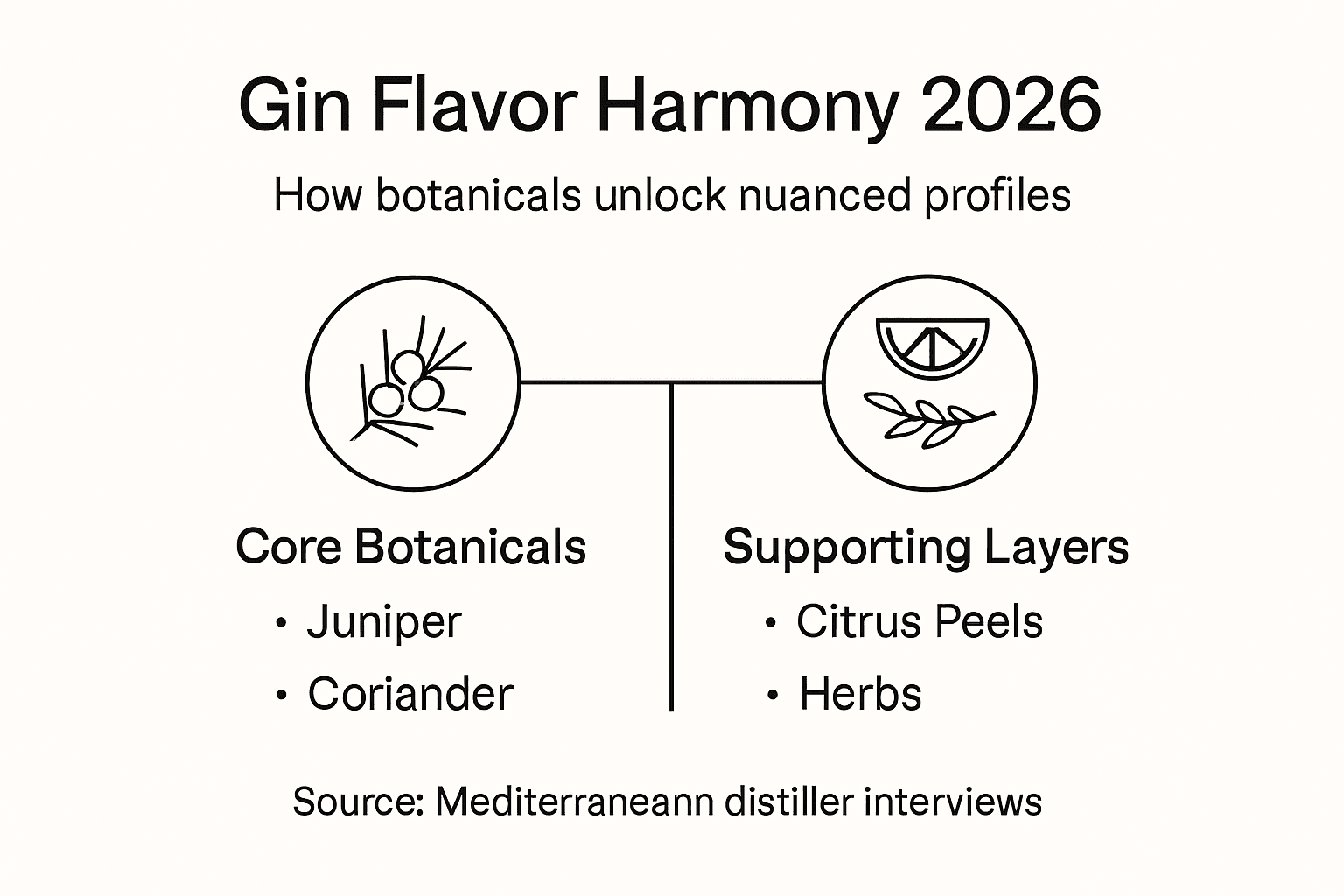 Gin Flavor Harmony 2026

How botanicals unlock nuanced profiles

Core Botanicals
• Juniper
• Coriander

Supporting Layers
• Citrus Peels
• Herbs

Source: Mediterraneann distiller interviews