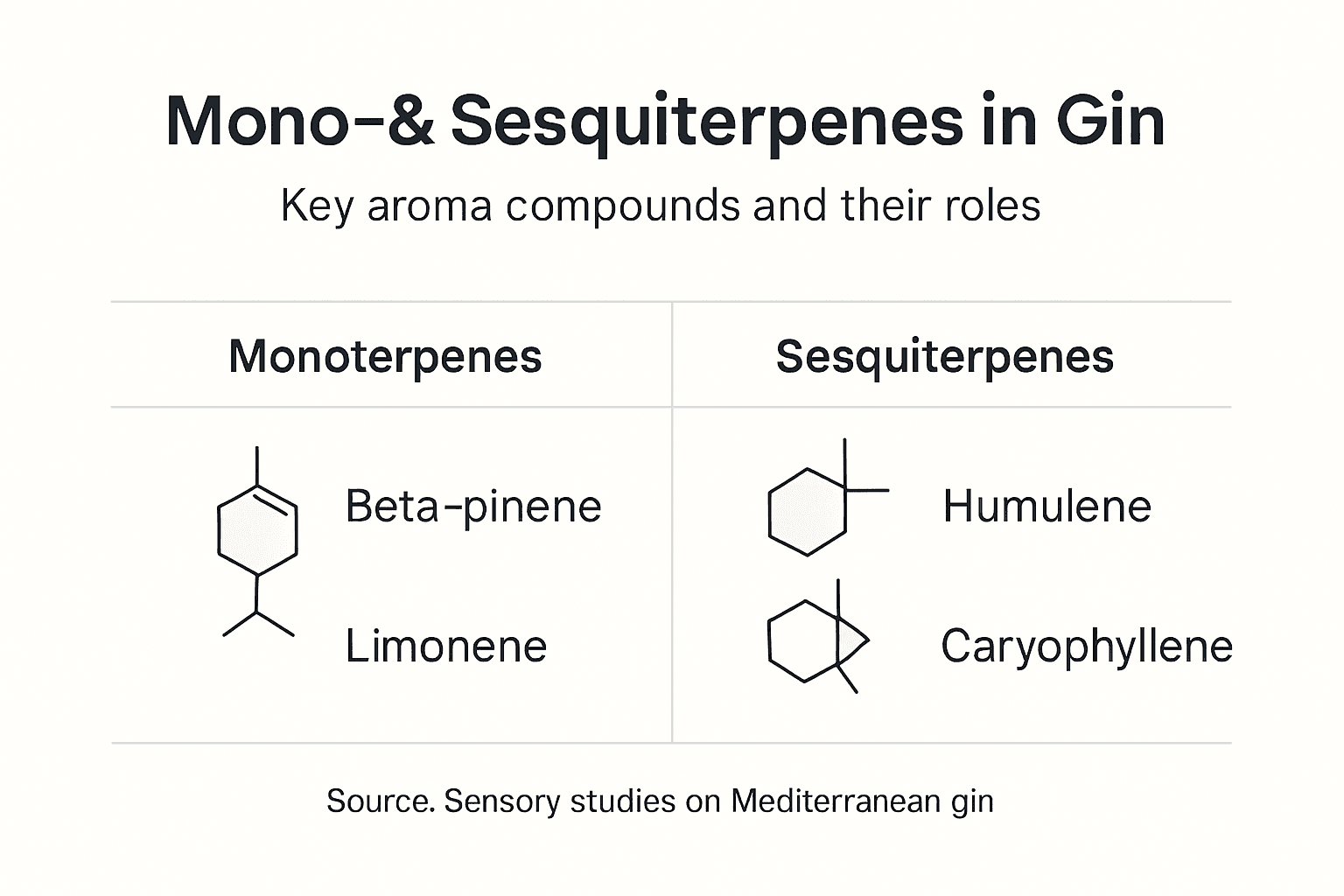 Mono-& Sesquiterpenes in Gin

Key aroma compounds and their roles

| Monoterpenes | Sesquiterpenes |
|---|---|
| Beta-pinene | Humulene |
| Limonene | Caryophyllene |

Source. Sensory studies on Mediterranean gin