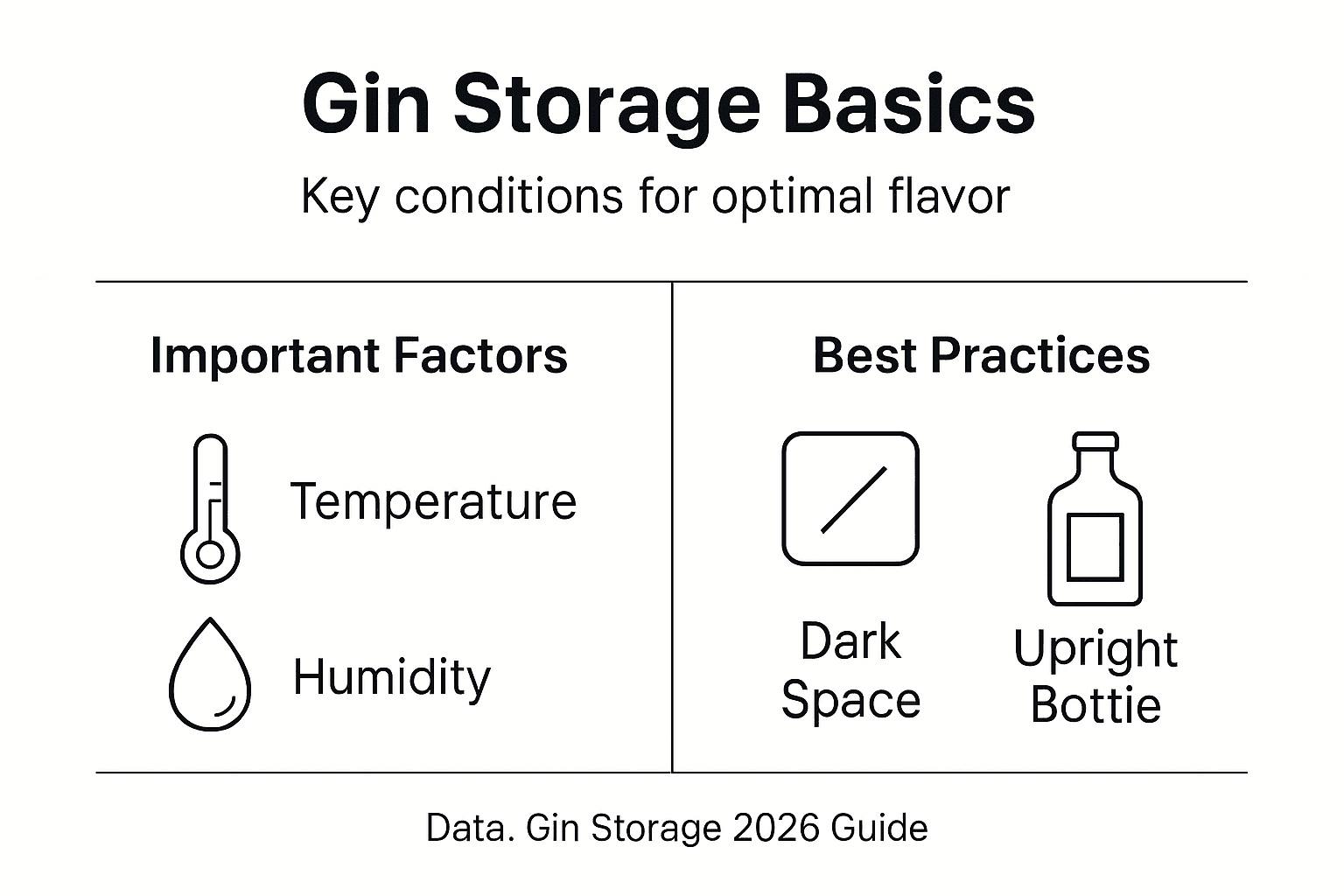 Gin Storage Basics

Key conditions for optimal flavor

Important Factors

Temperature

Humidity

Best Practices

Dark Space

Upright Bottie

Data. Gin Storage 2026 Guide