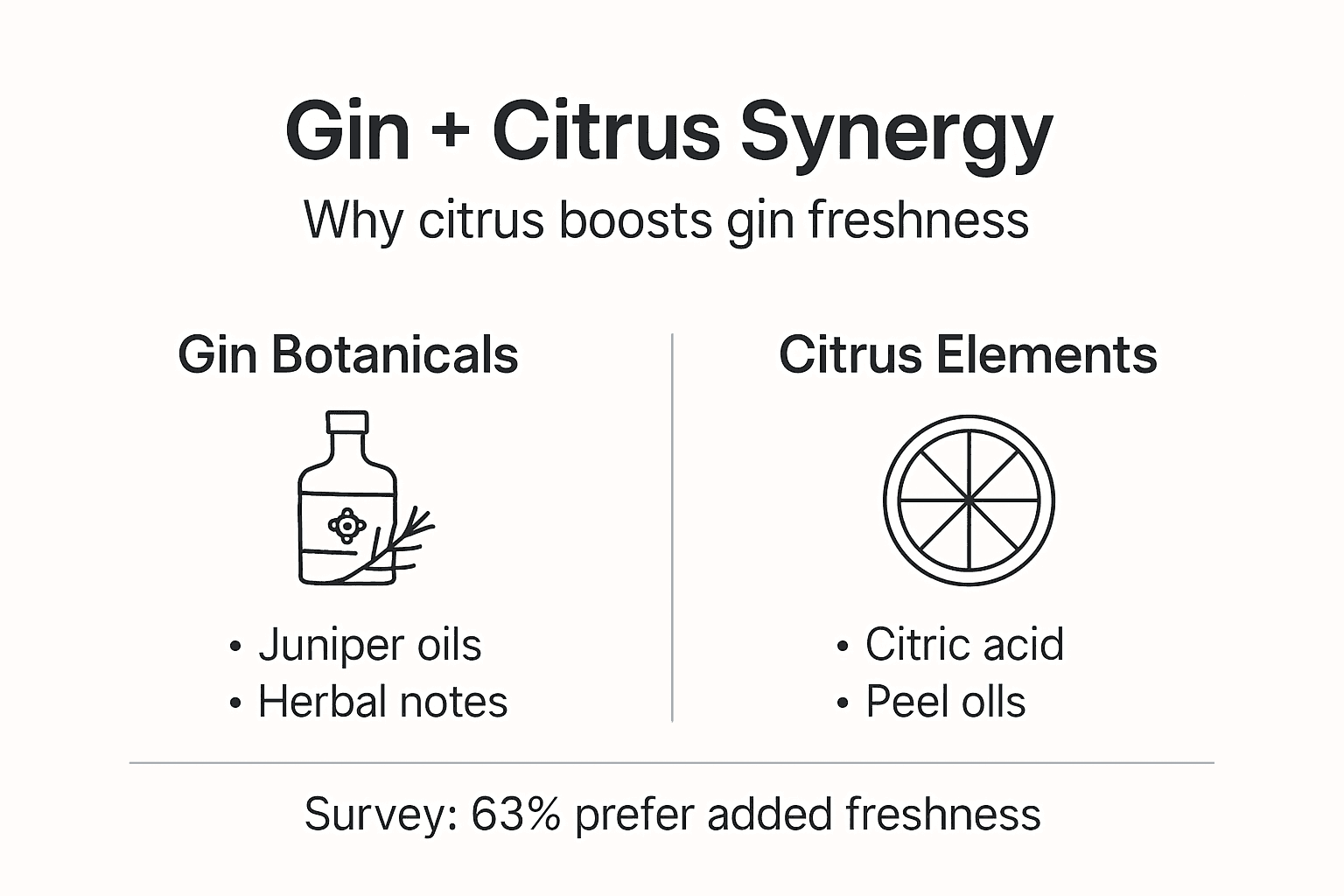 Gin + Citrus Synergy

Why citrus boosts gin freshness

Gin Botanicals

• Juniper oils
• Herbal notes

Citrus Elements

• Citric acid
• Peel olls

Survey: 63% prefer added freshness