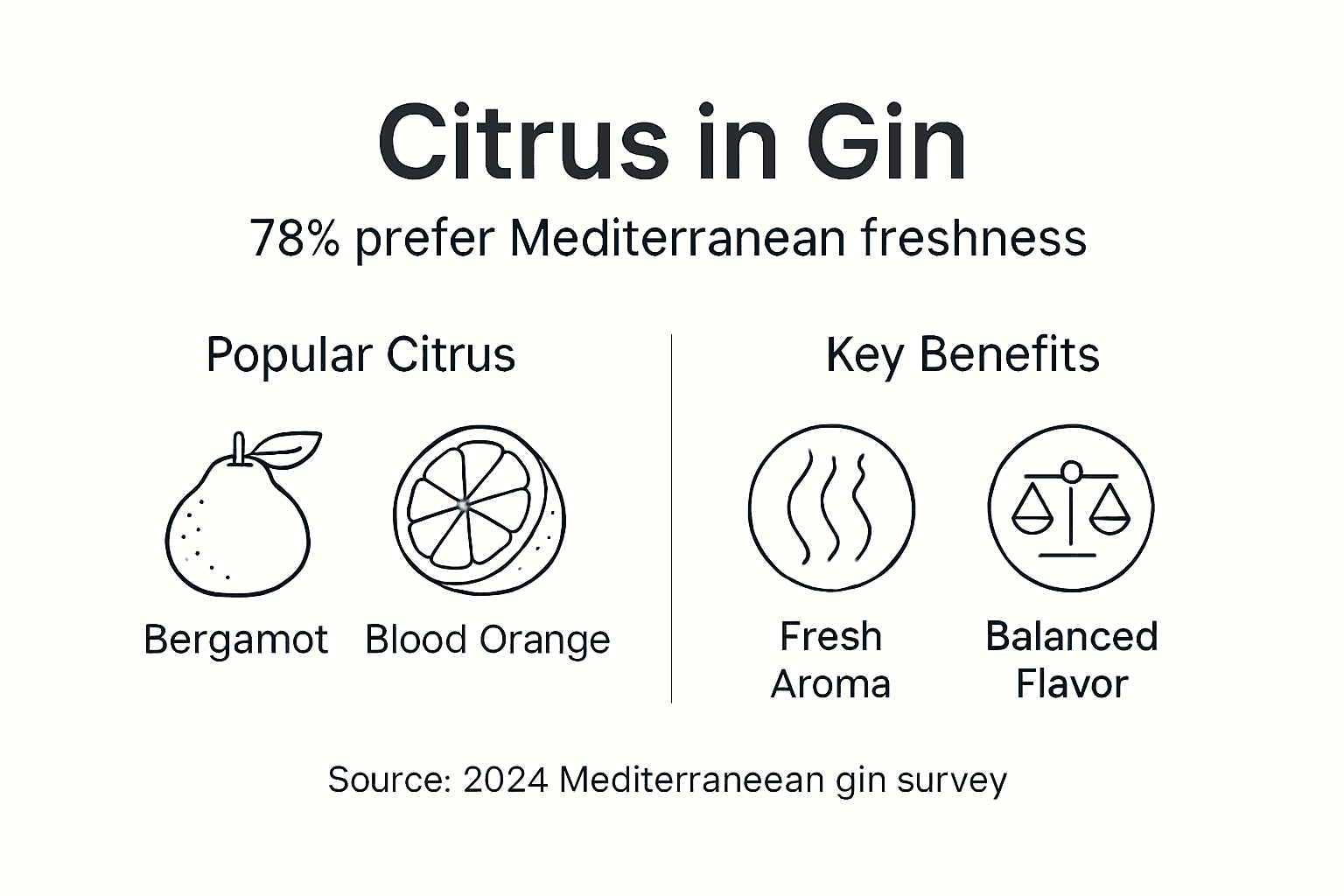 Citrus in Gin

78% prefer Mediterranean freshness

Popular Citrus

Bergamot

Blood Orange

Key Benefits

Fresh Aroma

Balanced Flavor

Source: 2024 Mediterraneean gin survey