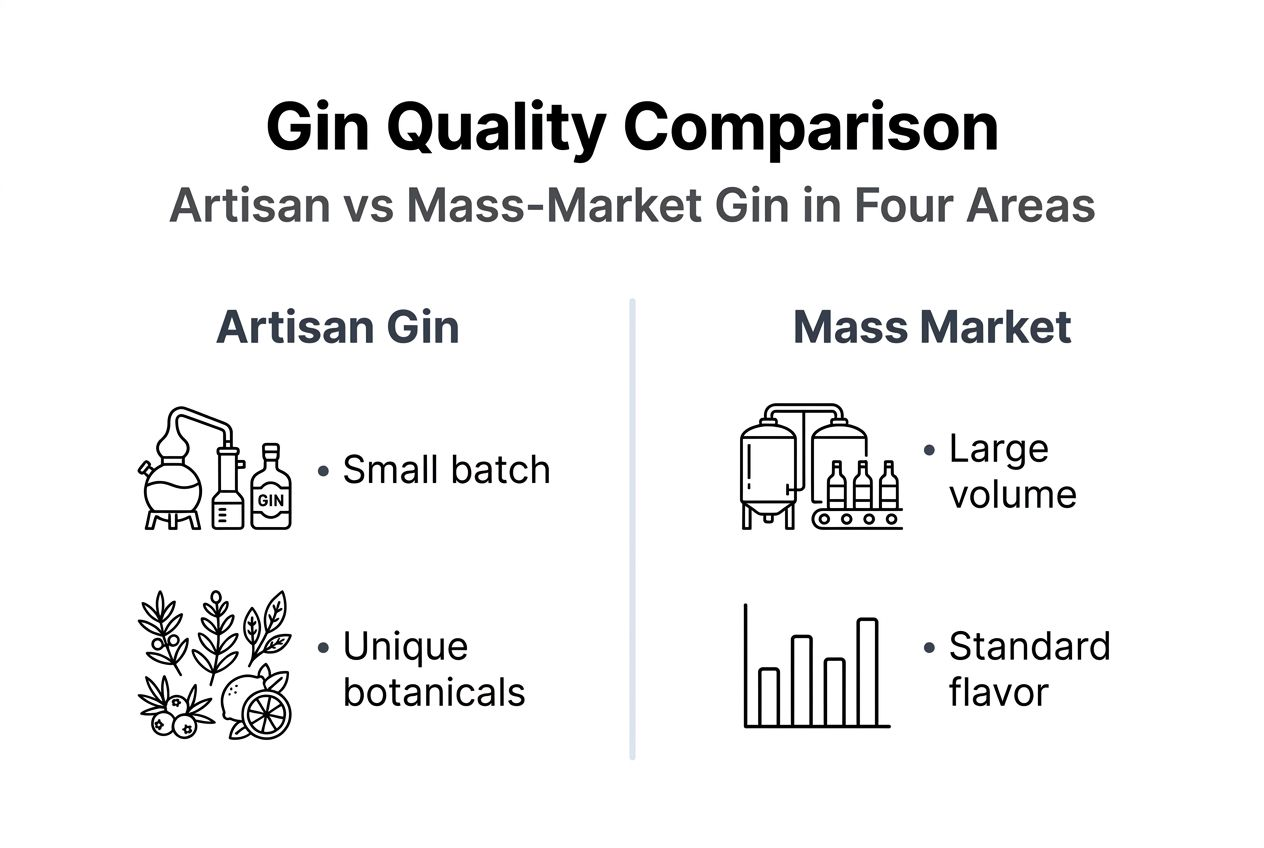 Gin Quality Comparison

Artisan vs Mass-Market Gin in Four Areas

Artisan Gin

GIN

• Small batch

• Unique botanicals

Mass Market

• Large volume

• Standard flavor