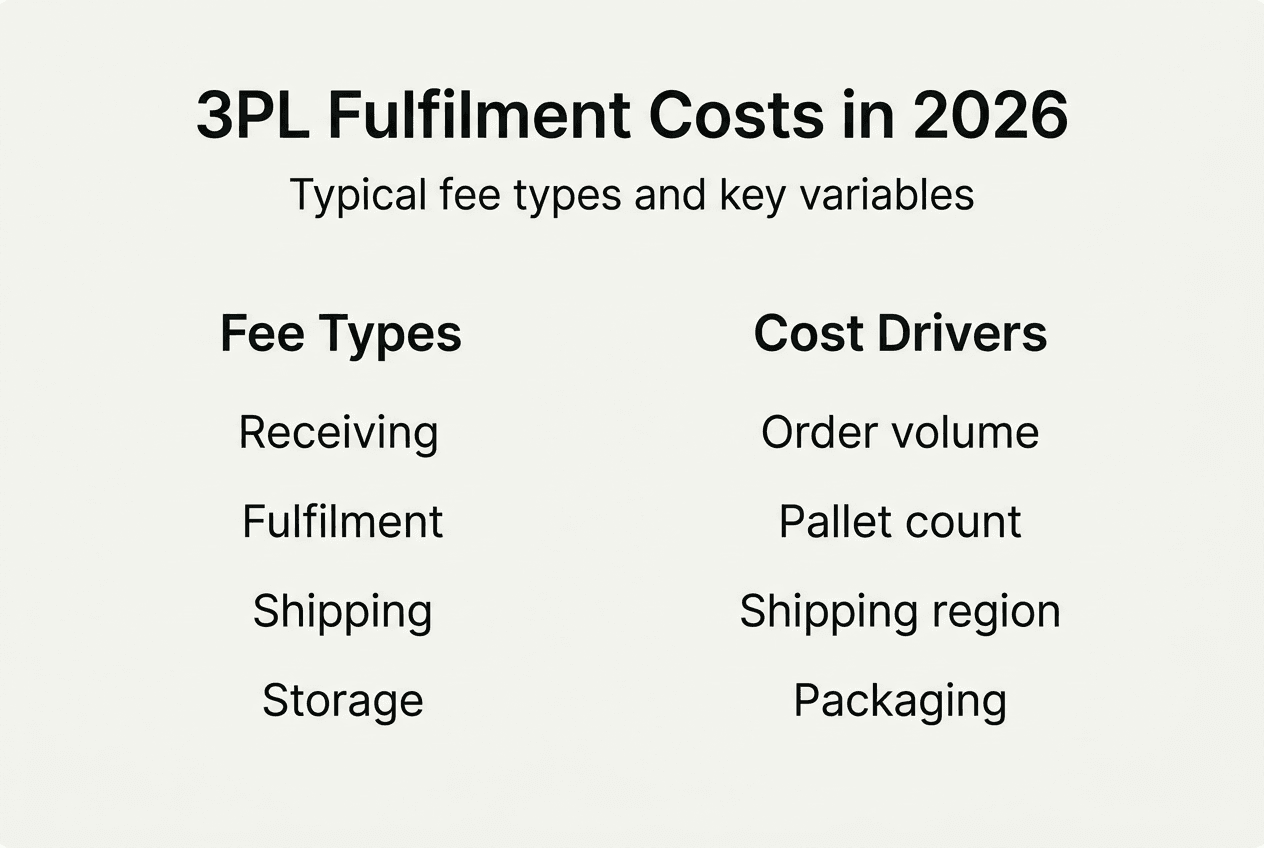 3PL Fulfilment Costs in 2026

Typical fee types and key variables

Fee Types

Receiving

Fulfilment

Shipping

Storage

Cost Drivers

Order volume

Pallet count

Shipping region

Packaging