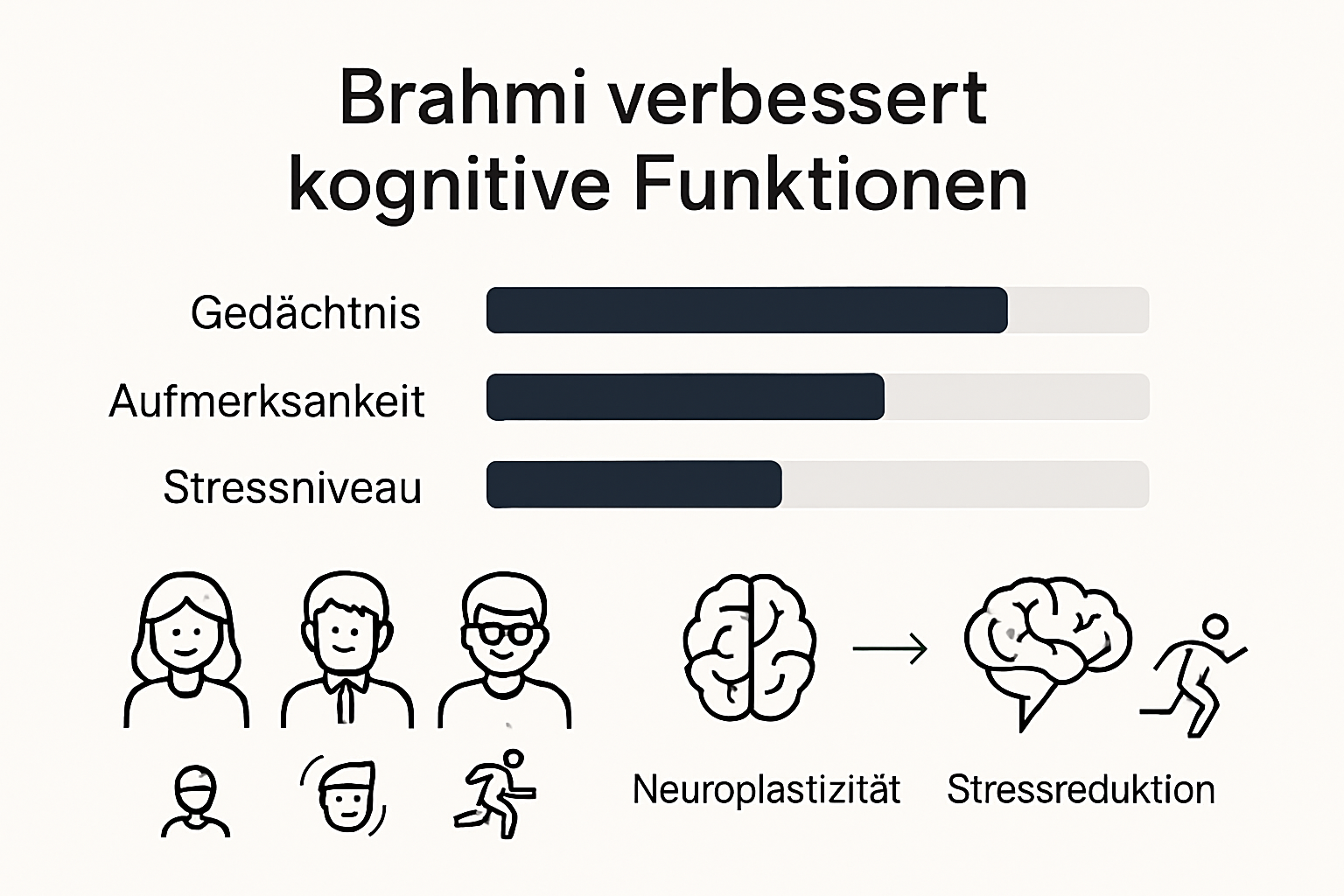 Brahmi verbessert kognitive Funktionen

Gedächtnis

Aufmerksankeit

Stressniveau

Neuroplastizität

Stressreduktion