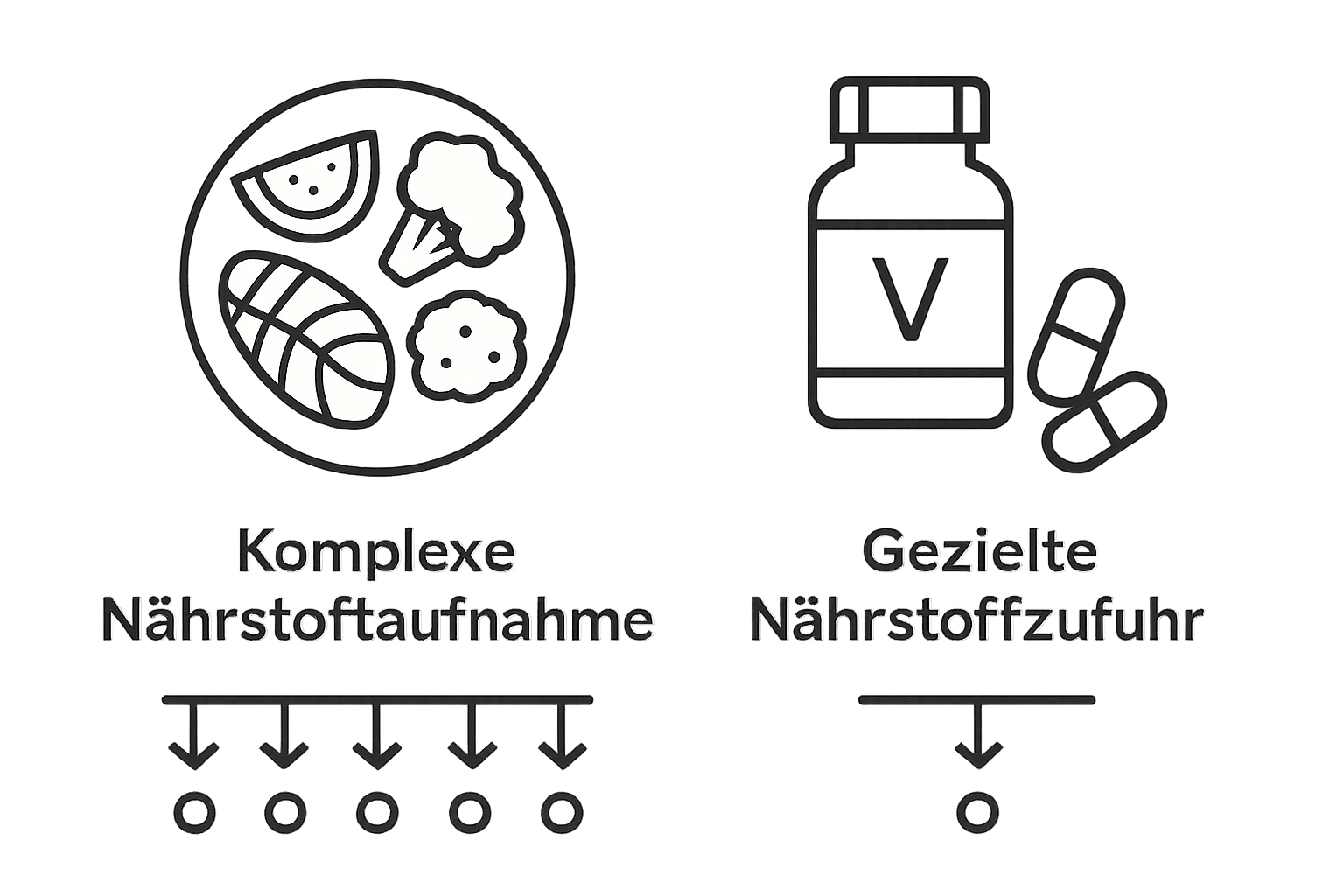 V

Komplexe Nährstoftaufnahme

Gezielte Nährstoffzufuhr