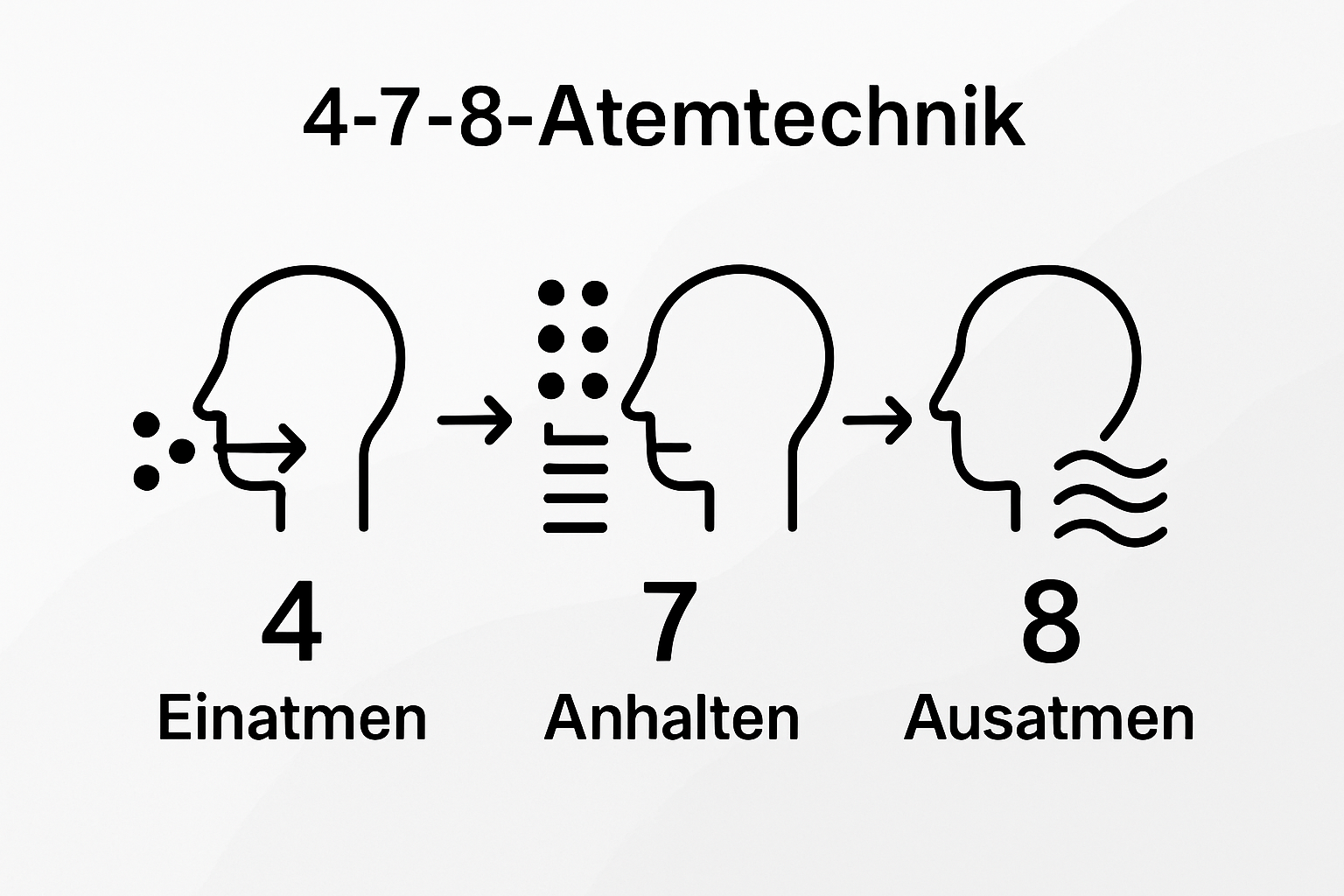 4-7-8-Atemtechnik

4
Einatmen

7
Anhalten

8
Ausatmen