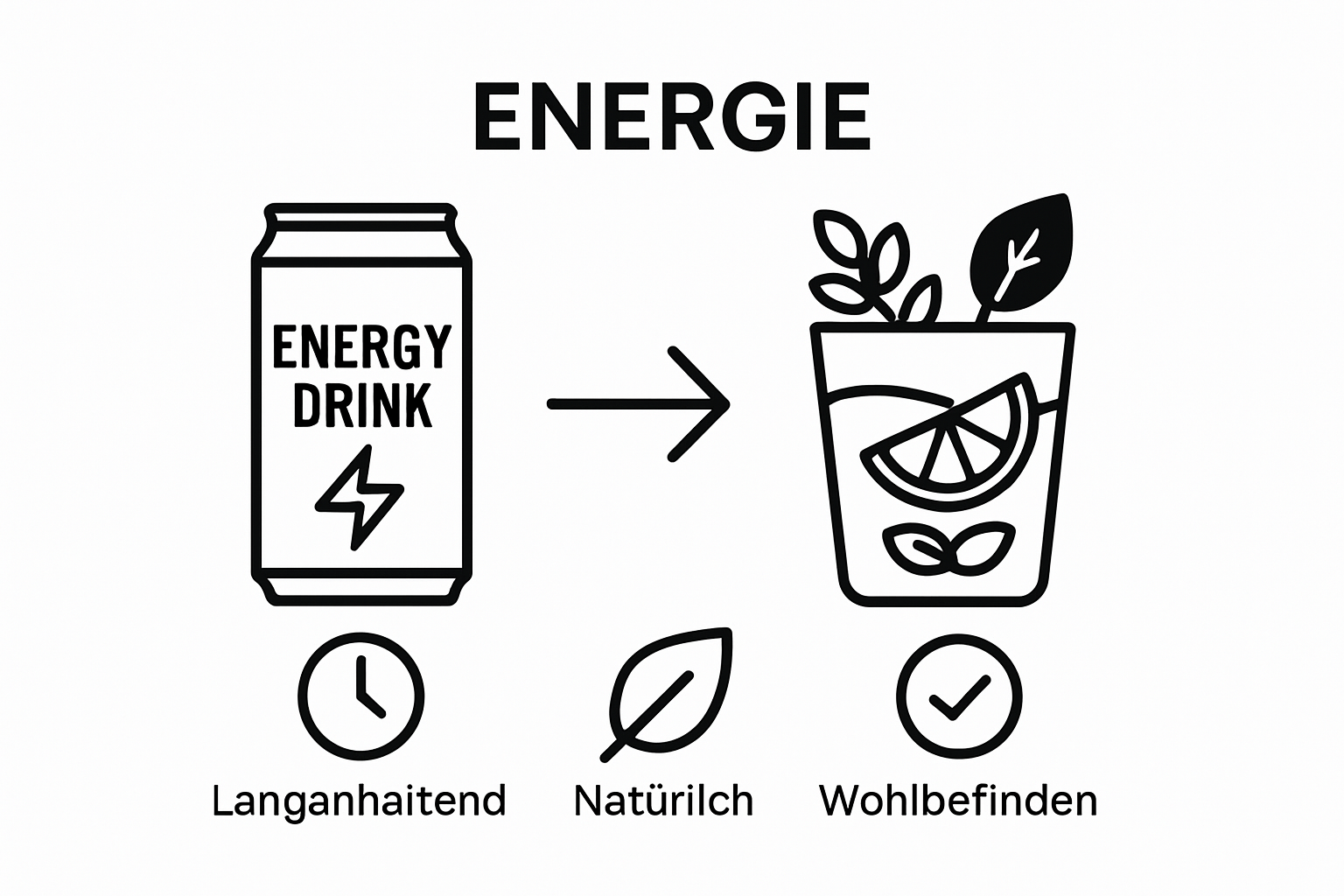 ENERGIE

ENERGY DRINK

Langanhaitend

Natürilch

Wohlbefinden