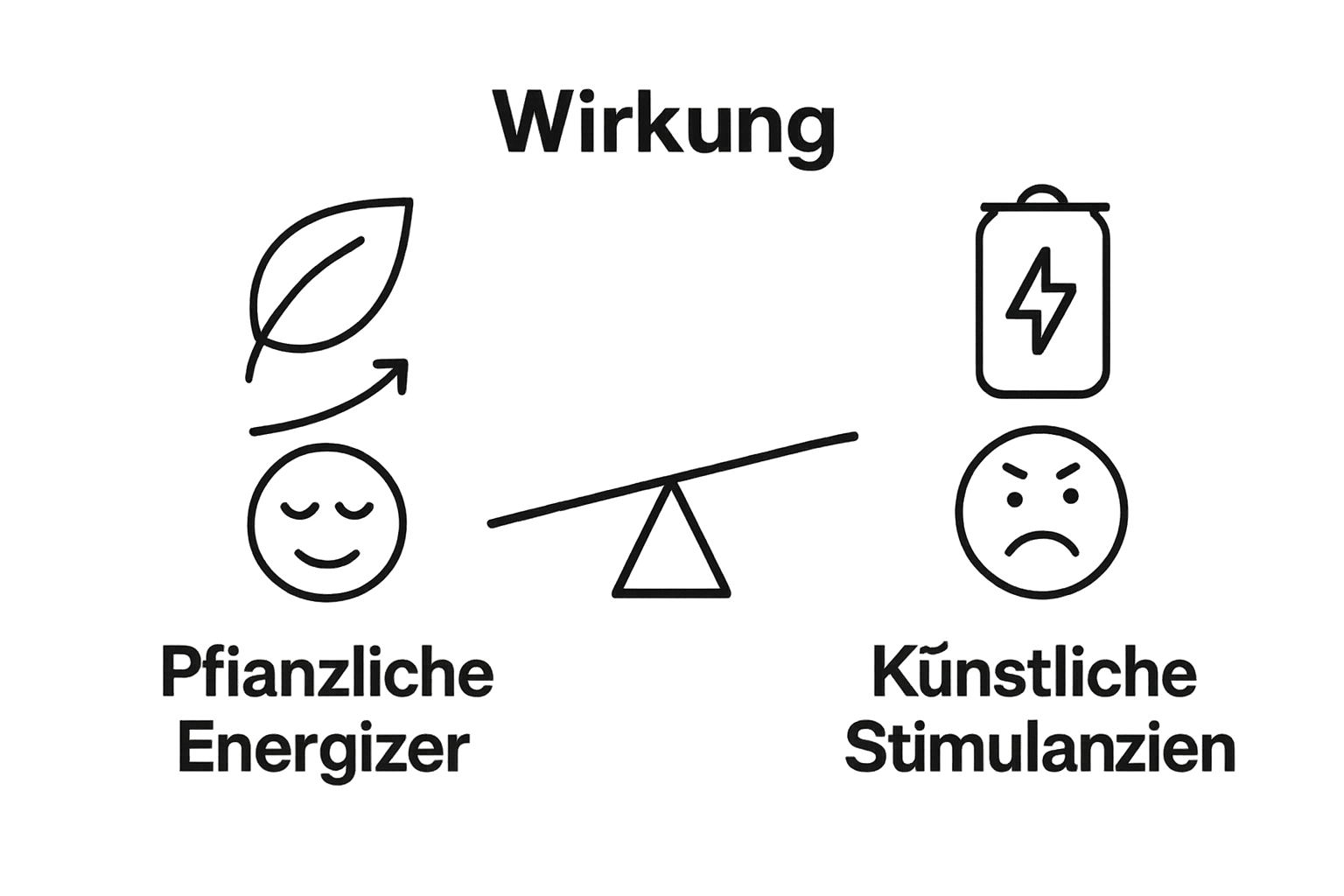 Wirkung

Pfianzliche Energizer

Kũnstliche Stimulanzien