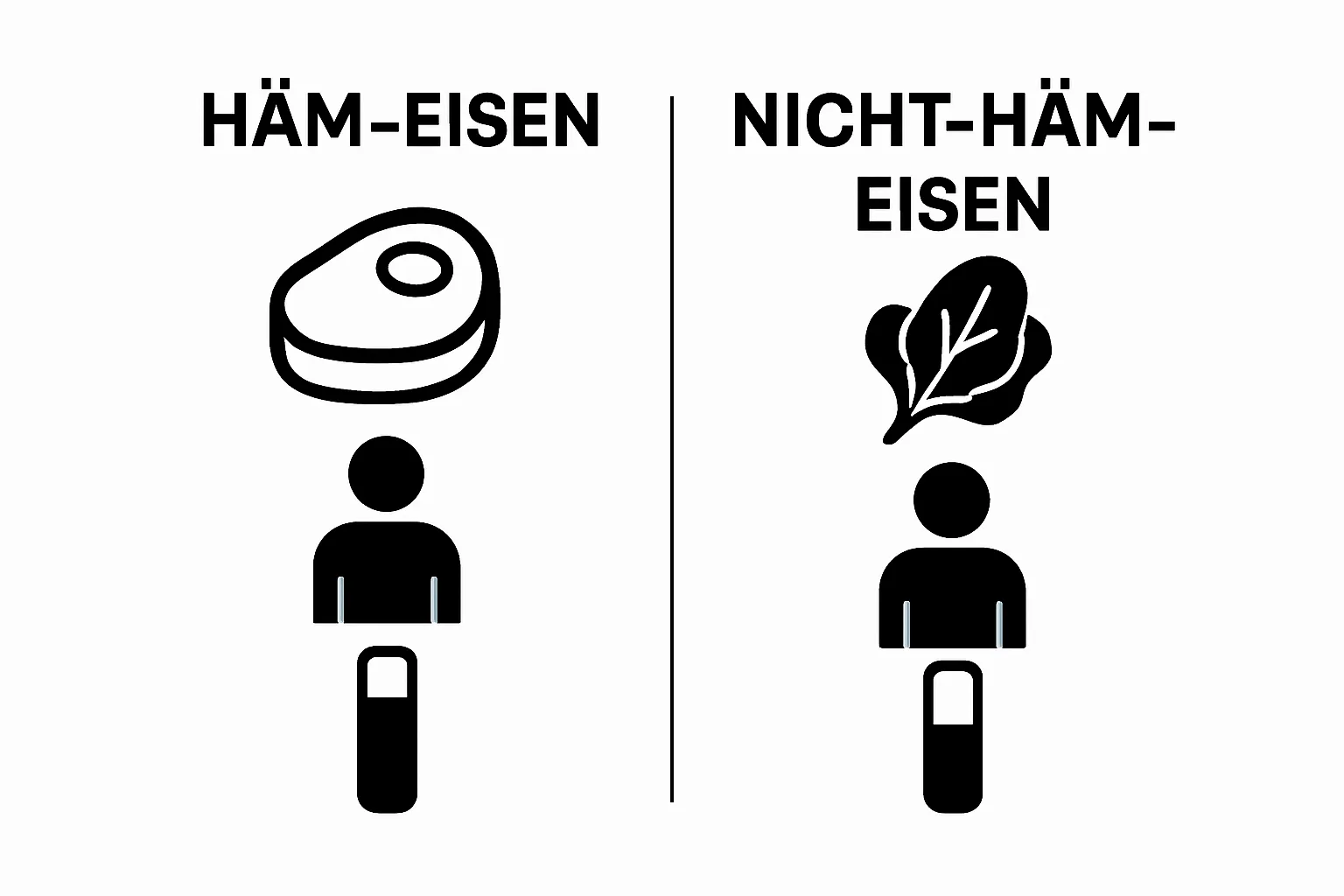 HÄM-EISEN

NICHT-HÄM-EISEN