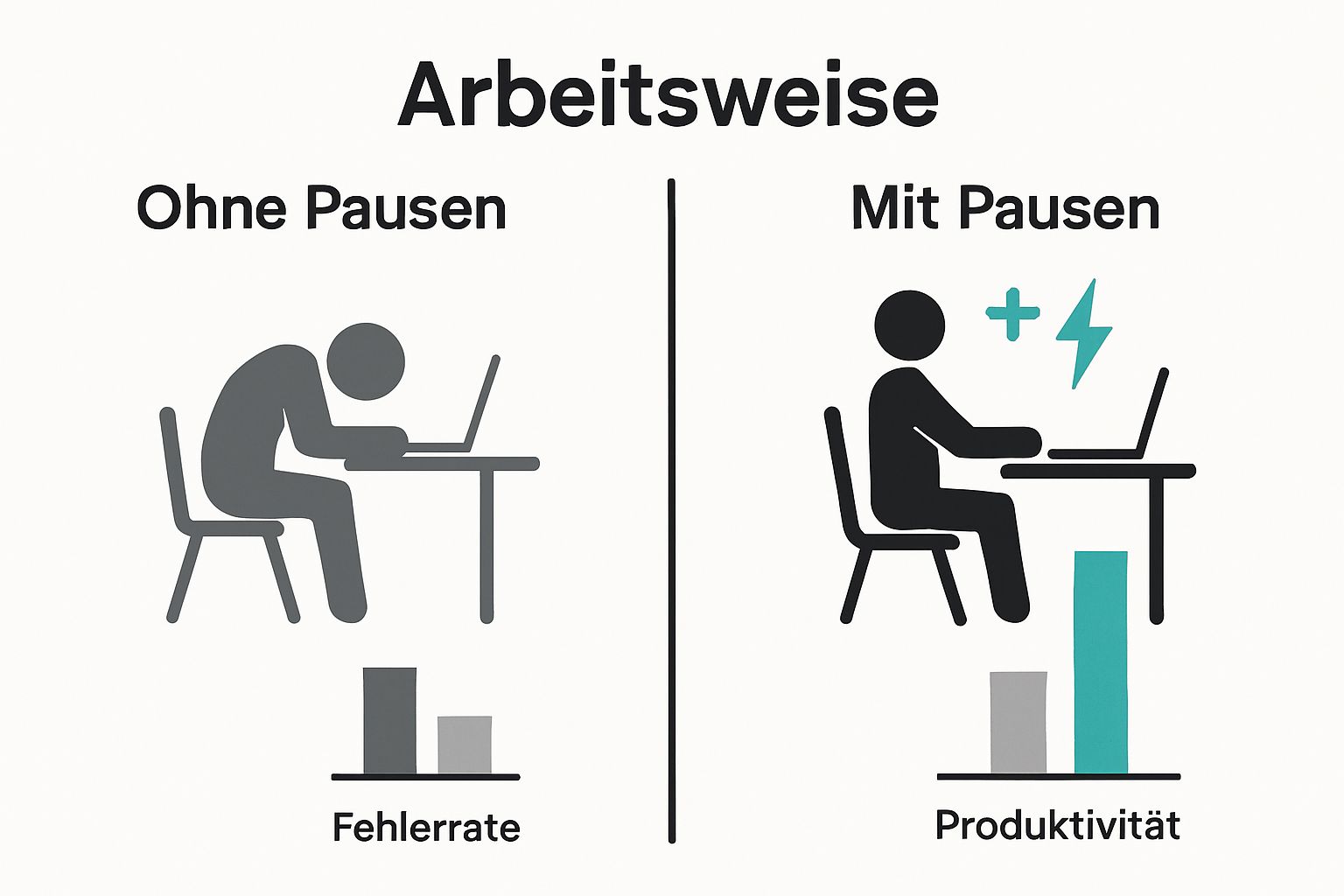 Arbeitsweise

Ohne Pausen

Fehlerrate

Mit Pausen

Produktivität