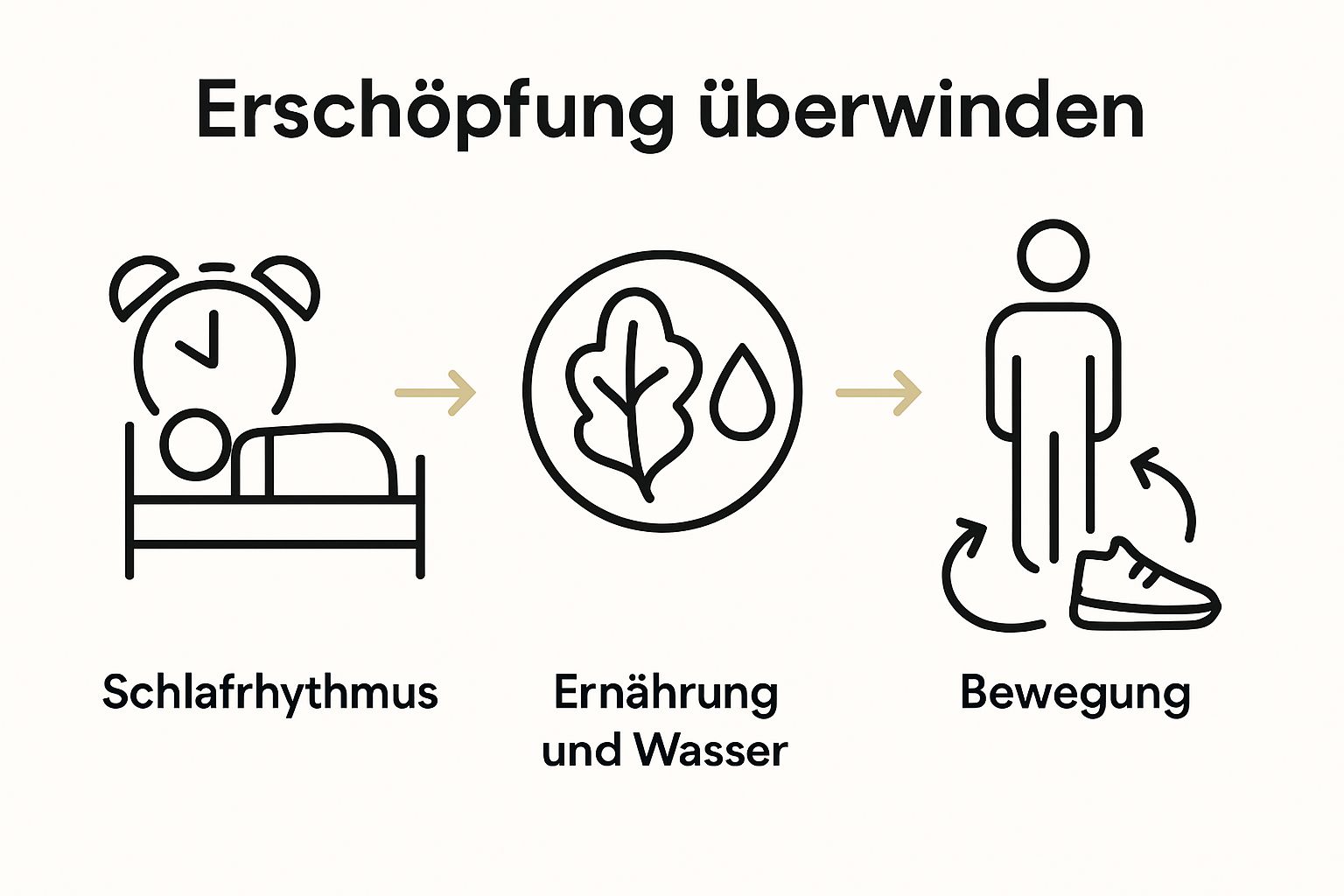 Erschöpfung überwinden

Schlafrhythmus

Ernährung und Wasser

Bewegung