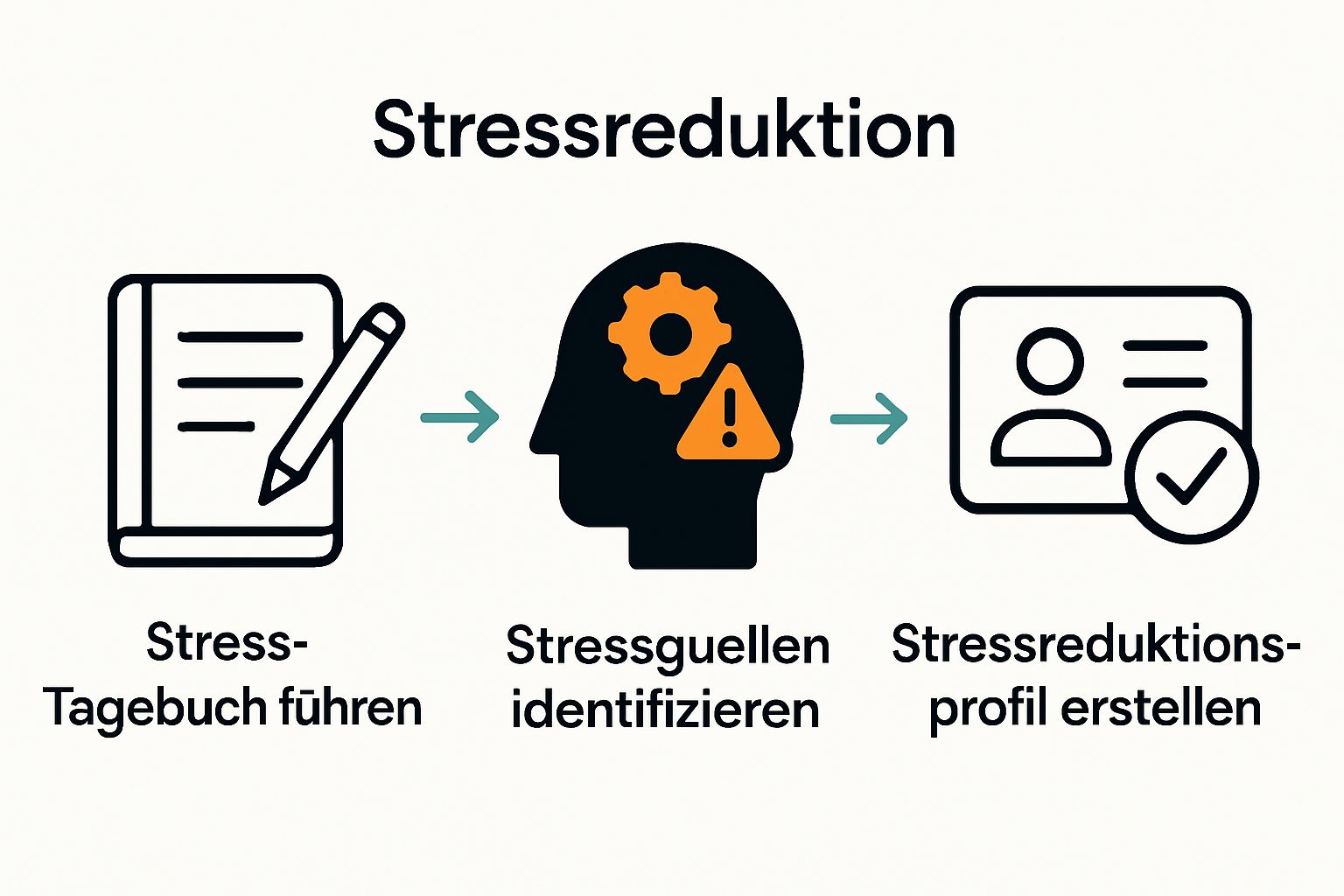 Stressreduktion

Stress-Tagebuch führen

Stressguellen identifizieren

Stressreduktionsprofil erstellen