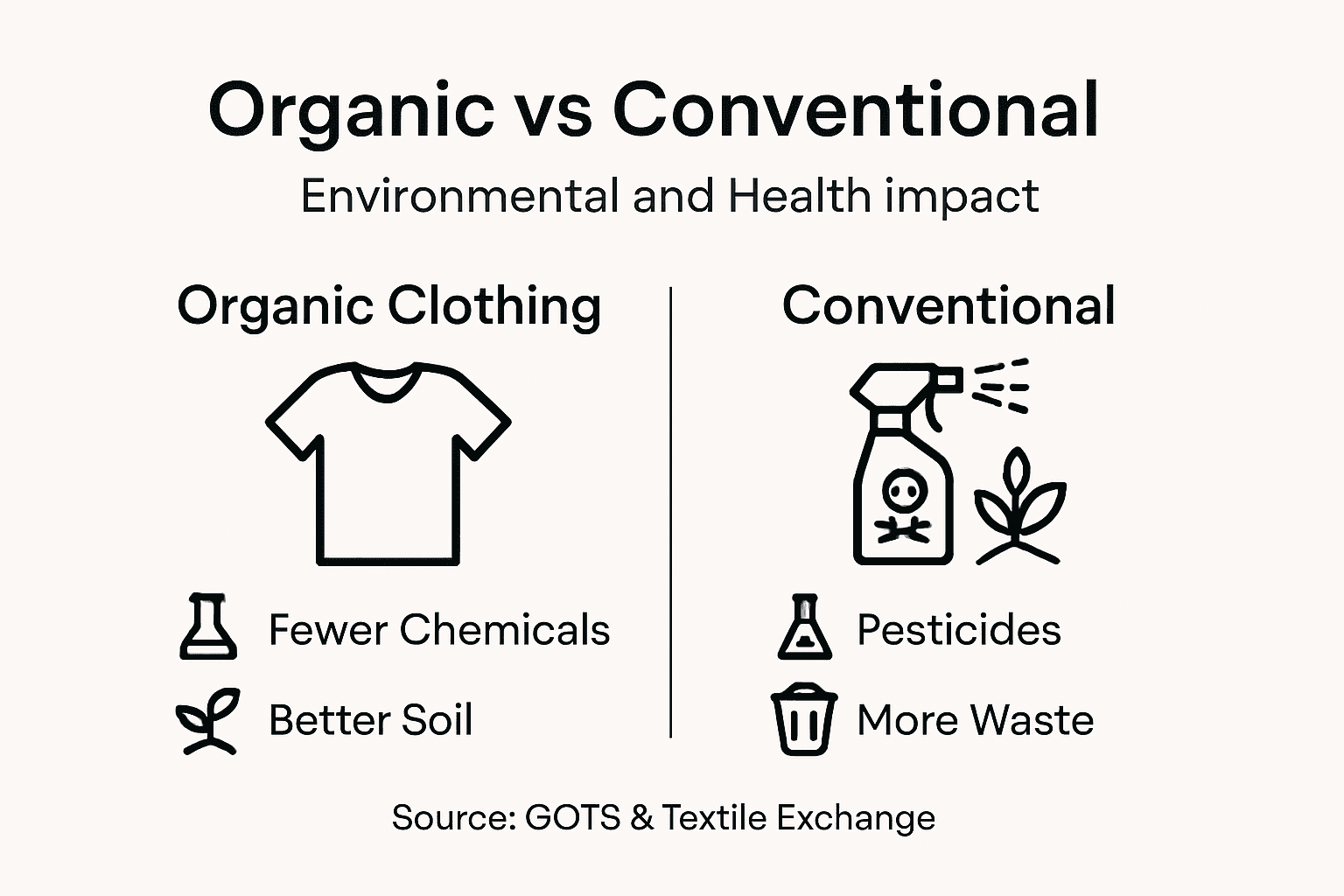 Organic vs Conventional

Environmental and Health impact

Organic Clothing

Fewer Chemicals

Better Soil

Conventional

Pesticides

More Waste

Source: GOTS & Textile Exchange