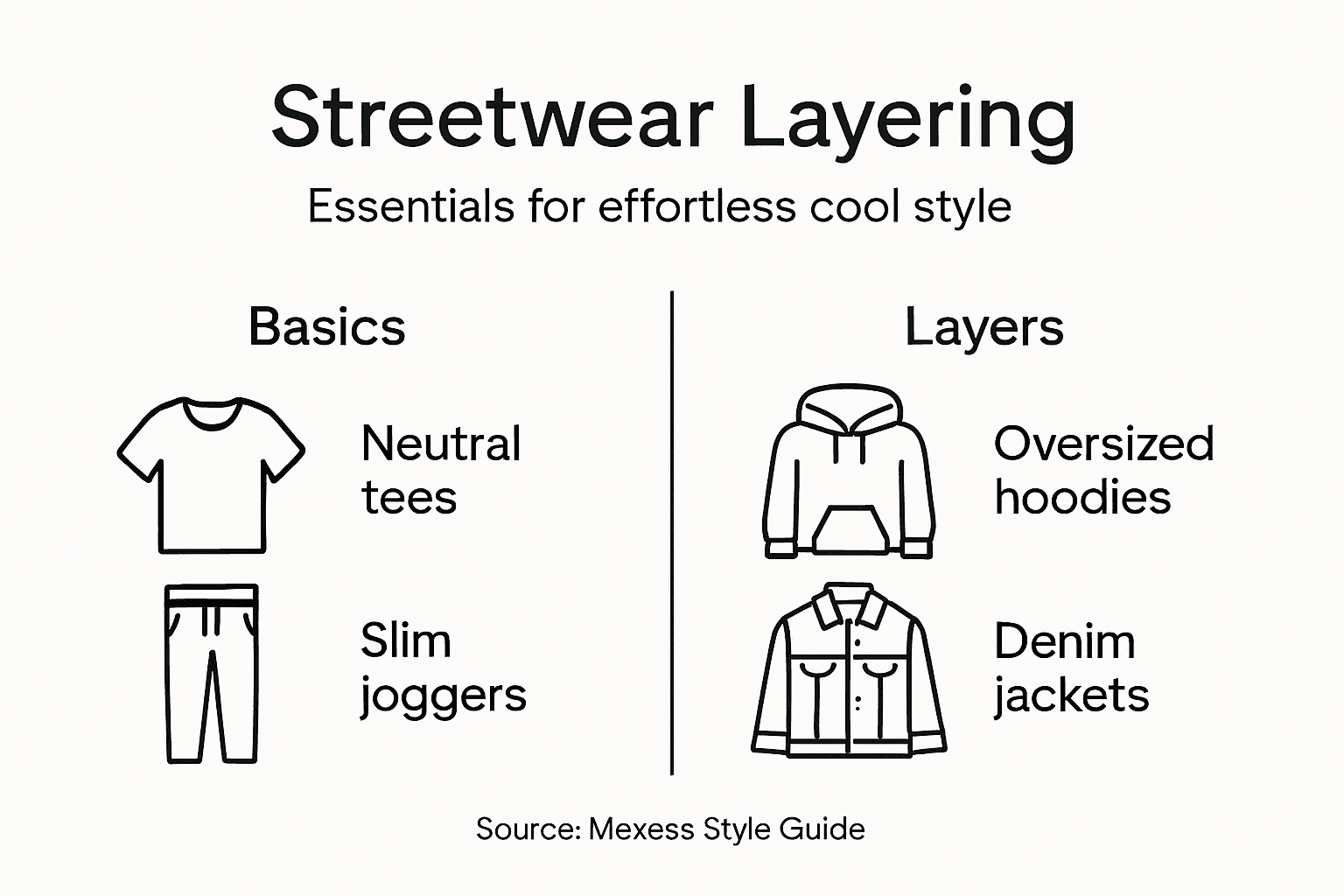 Streetwear Layering

Essentials for effortless cool style

Basics

Neutral tees

Slim joggers

Layers

Oversized hoodies

Denim jackets

Source: Mexess Style Guide