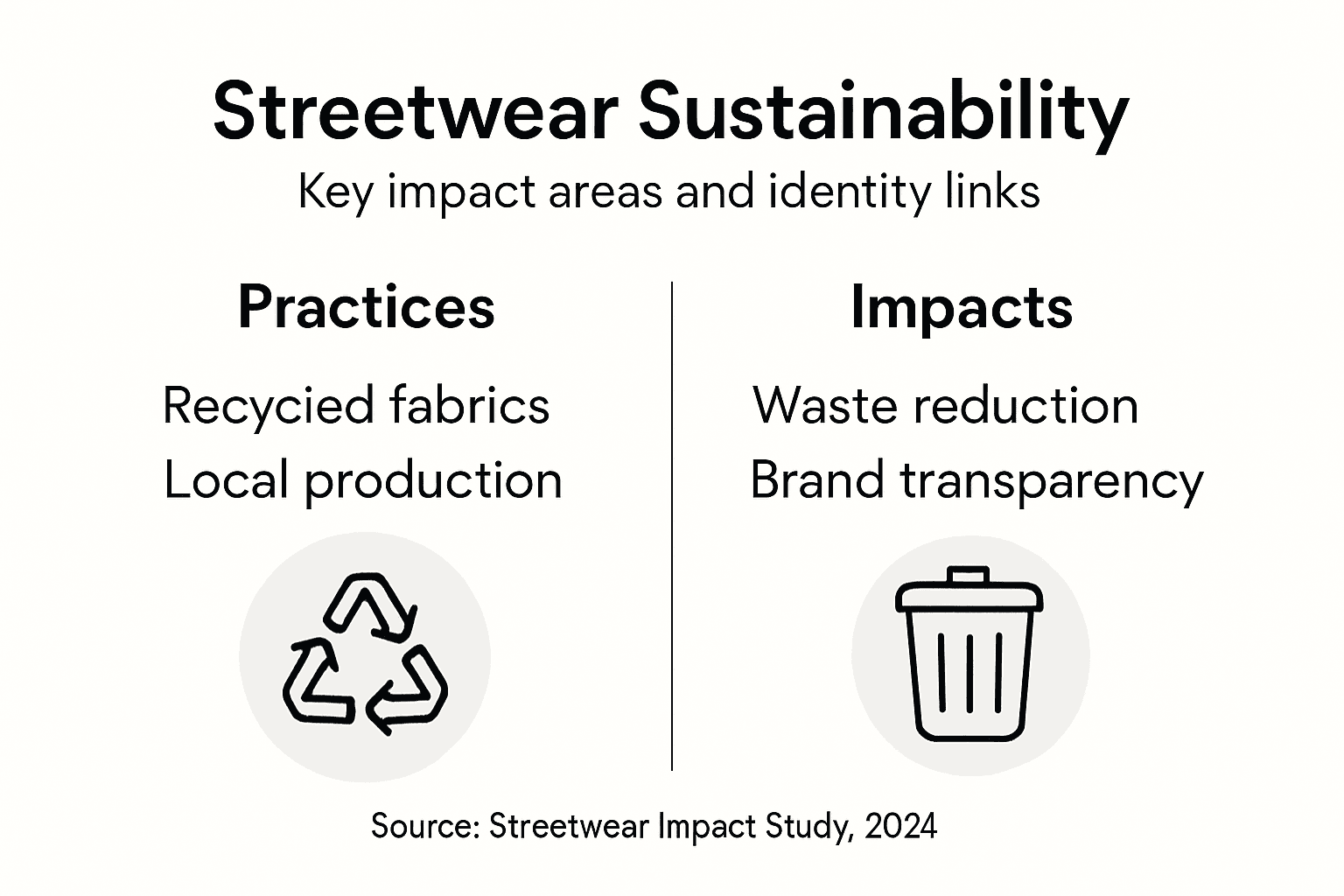 Streetwear Sustainability

Key impact areas and identity links

Practices

Recycied fabrics
Local production

Impacts

Waste reduction
Brand transparency

Source: Streetwear Impact Study, 2024