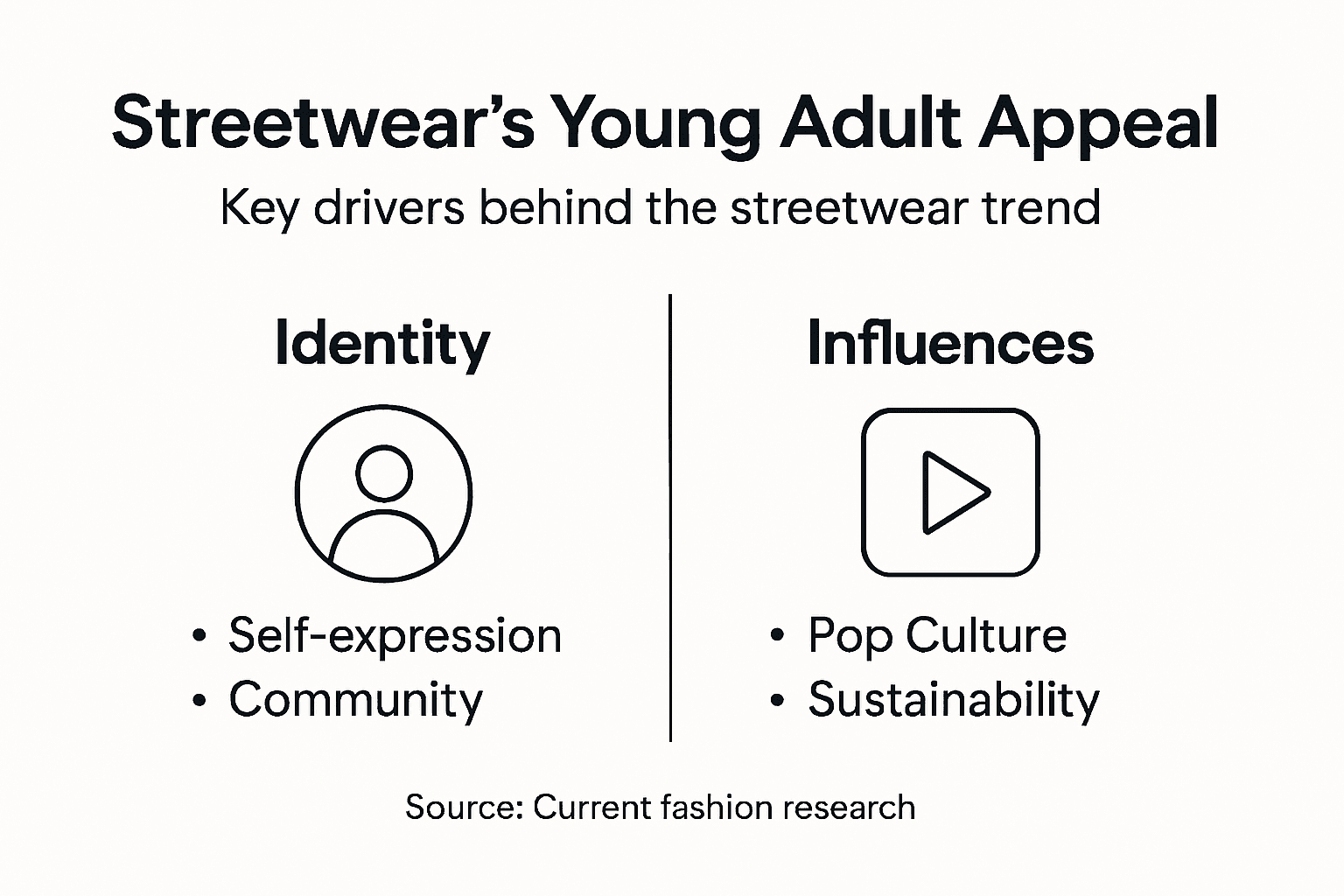 Streetwear's Young Adult Appeal

Key drivers behind the streetwear trend

Identity

• Self-expression
• Community

Influences

• Pop Culture
• Sustainability

Source: Current fashion research