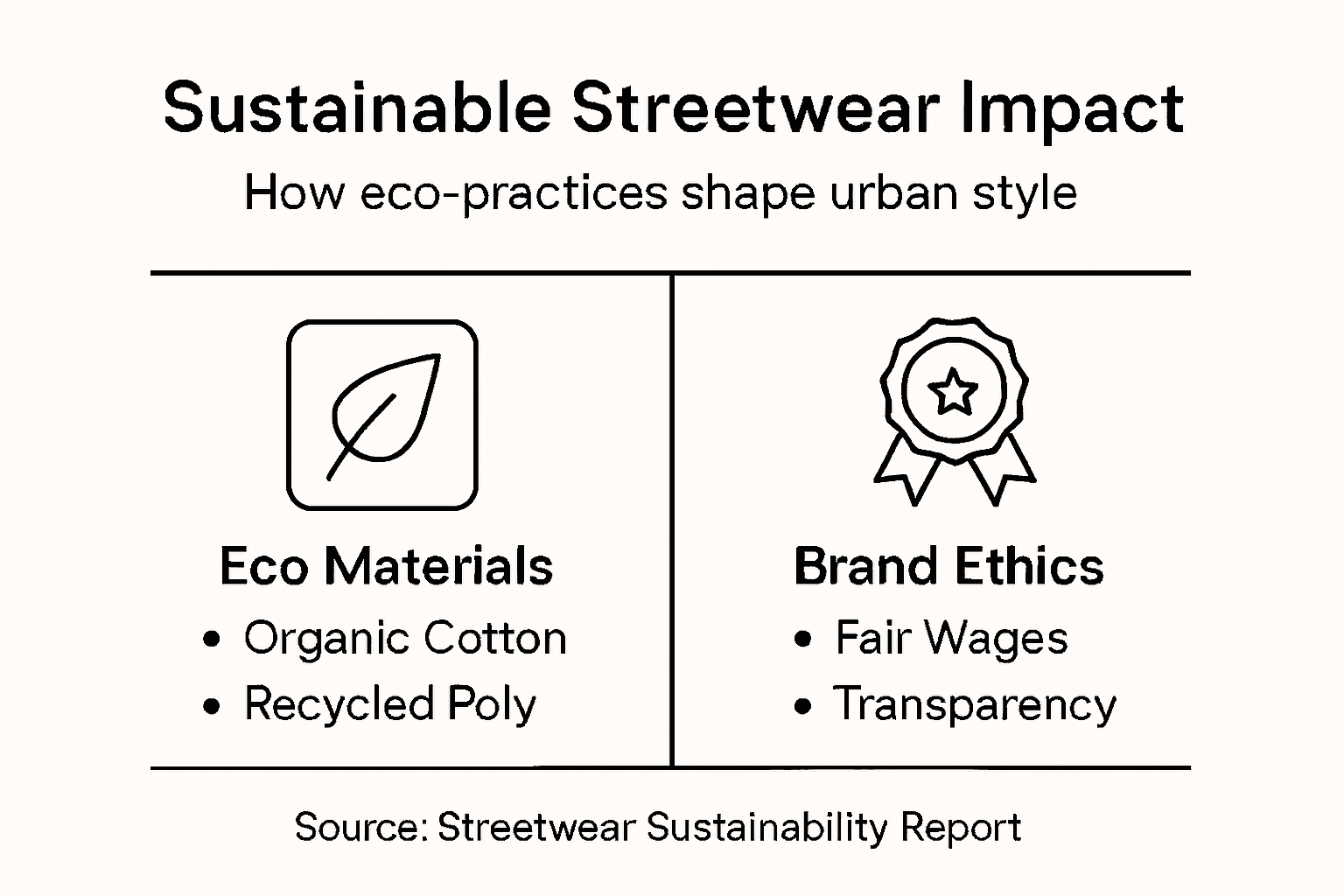 Sustainable Streetwear Impact

How eco-practices shape urban style

Eco Materials
• Organic Cotton
• Recycled Poly

Brand Ethics
• Fair Wages
• Transparency

Source: Streetwear Sustainability Report