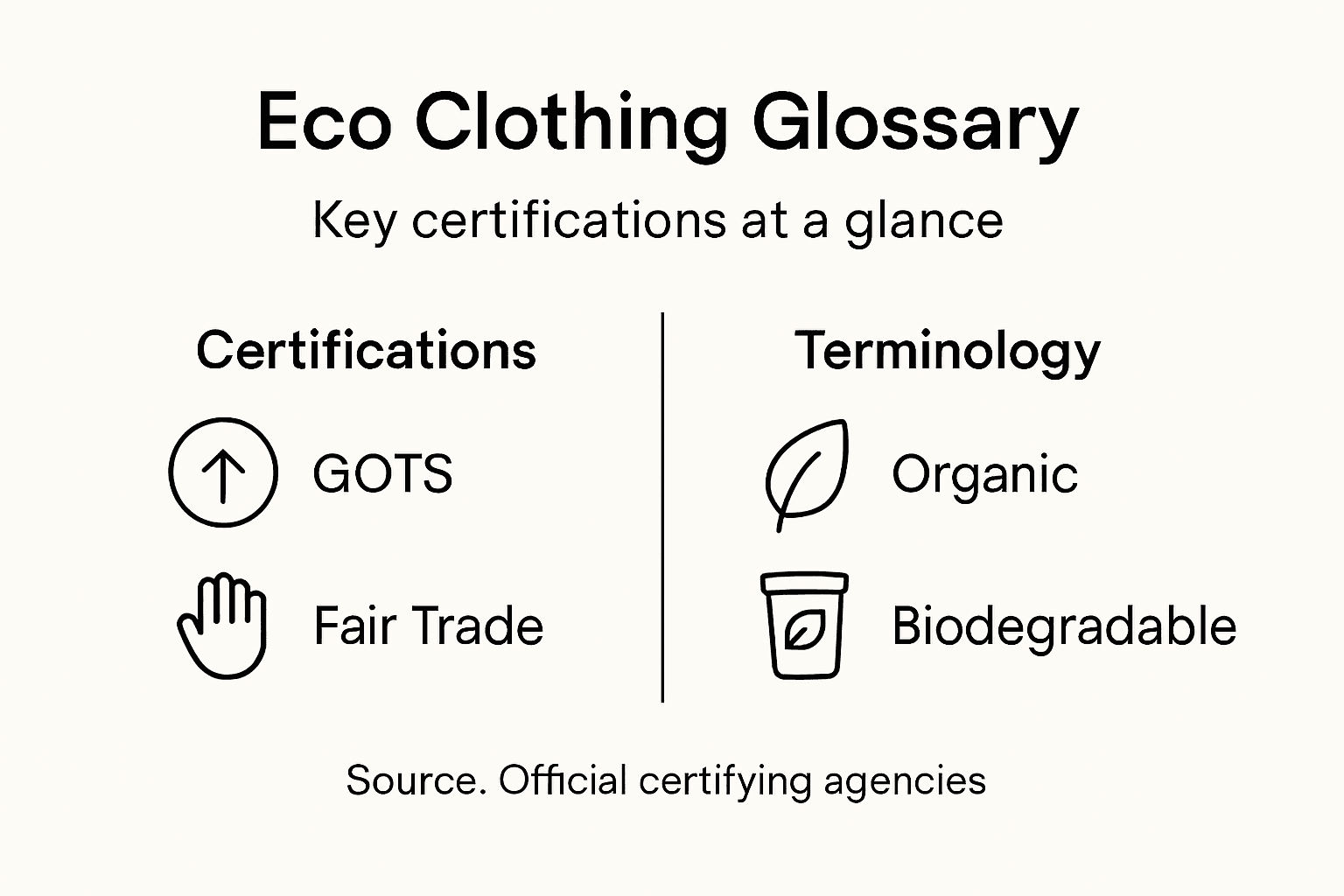 Eco Clothing Glossary

Key certifications at a glance

Certifications

GOTS

Fair Trade

Terminology

Organic

Biodegradable

Source. Official certifying agencies