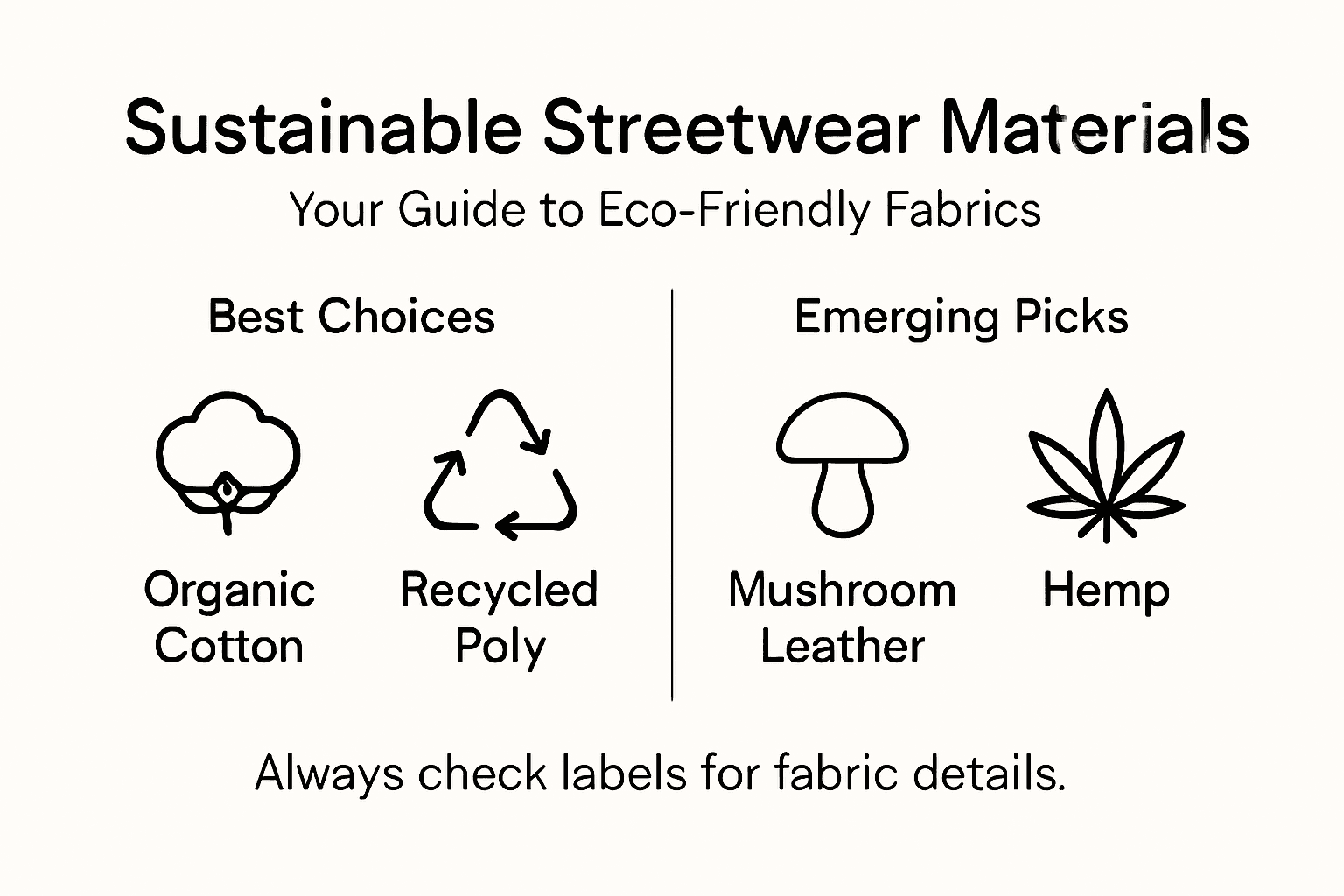 Sustainable Streetwear Materials

Your Guide to Eco-Friendly Fabrics

Best Choices

Organic Cotton

Recycled Poly

Emerging Picks

Mushroom Leather

Hemp

Always check labels for fabric details.