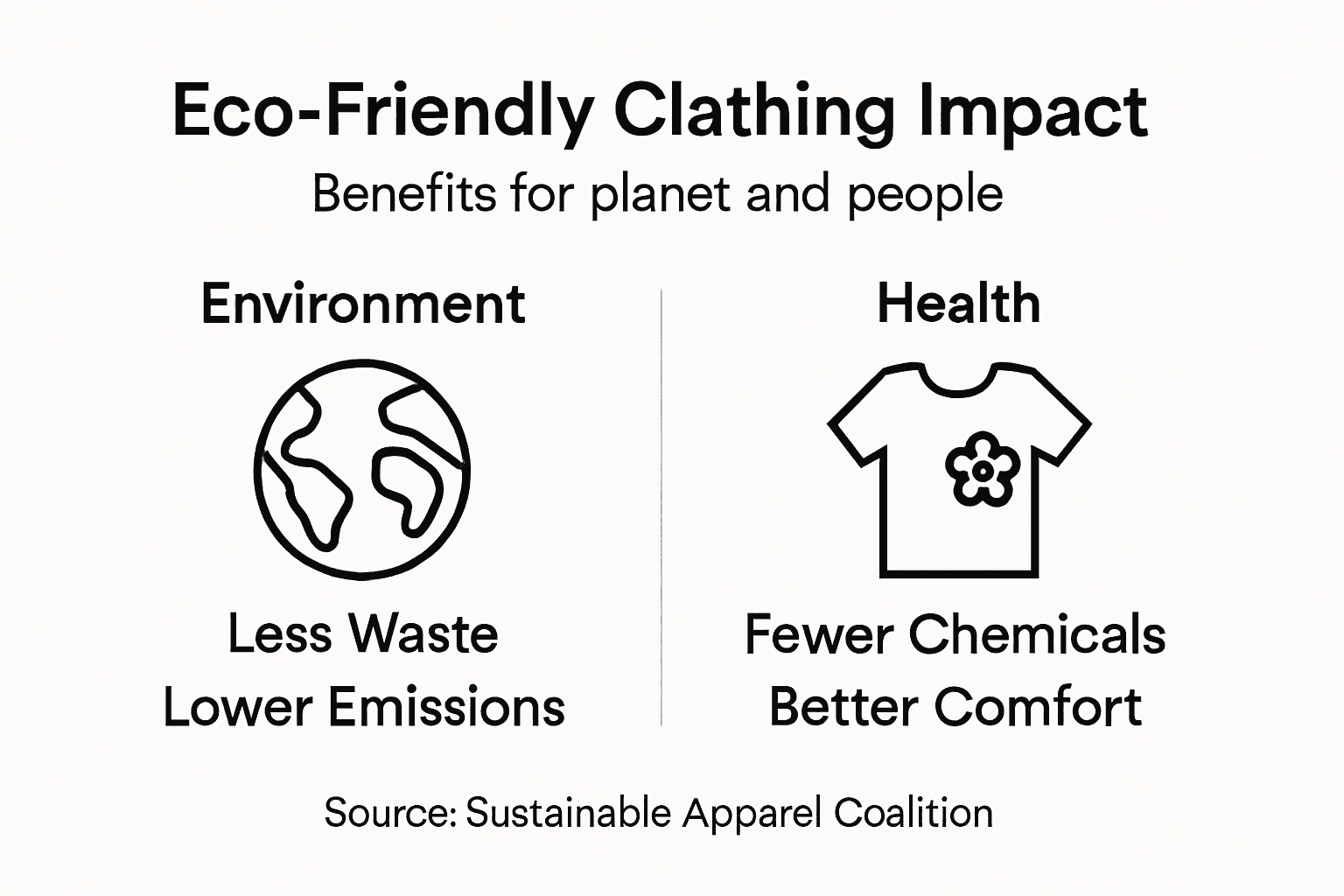 Eco-Friendly Clathing Impact

Benefits for planet and people

Environment

Less Waste
Lower Emissions

Health

Fewer Chemicals
Better Comfort

Source: Sustainable Apparel Coalition