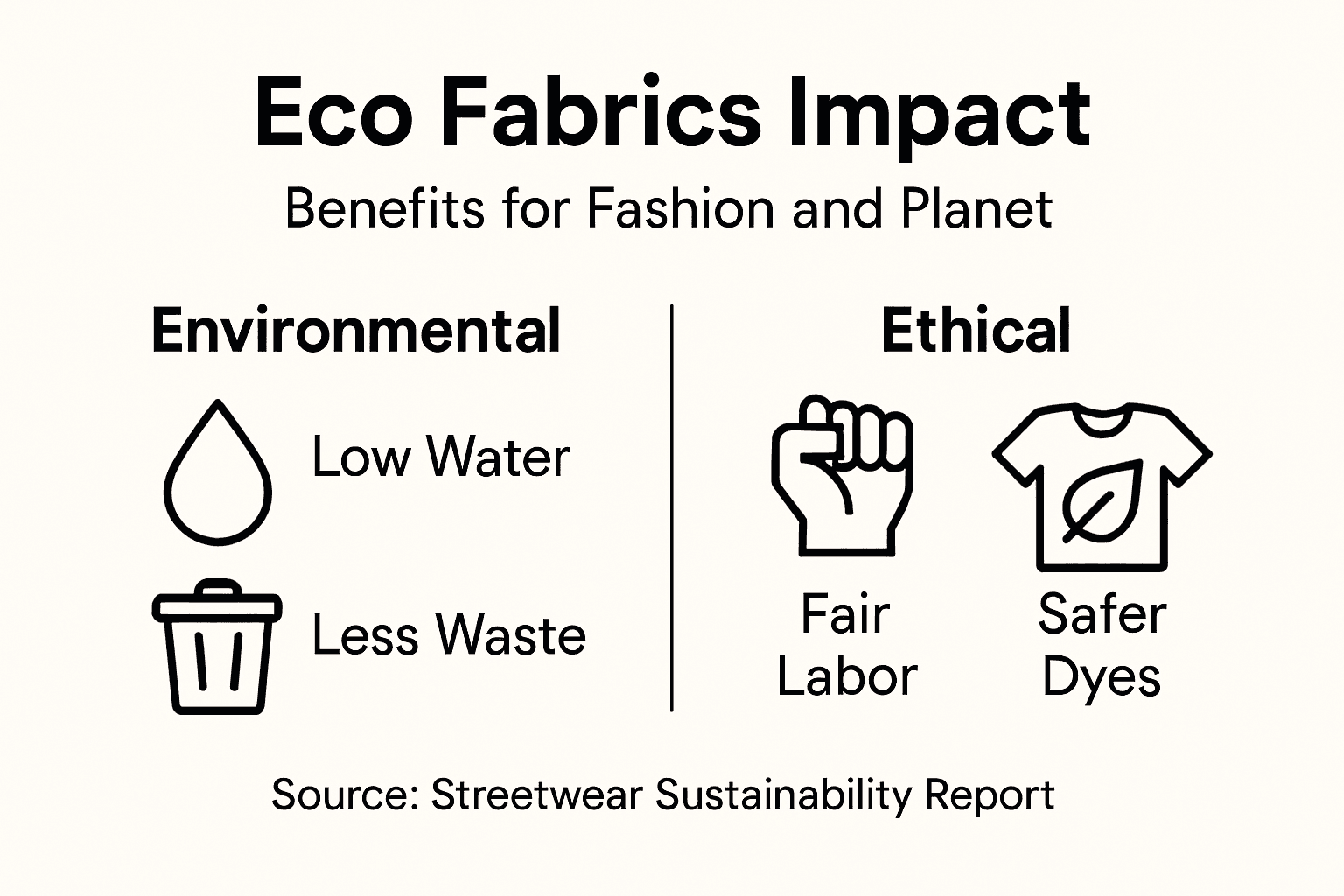 Eco Fabrics Impact

Benefits for Fashion and Planet

Environmental

Low Water

Less Waste

Ethical

Fair Labor

Safer Dyes

Source: Streetwear Sustainability Report