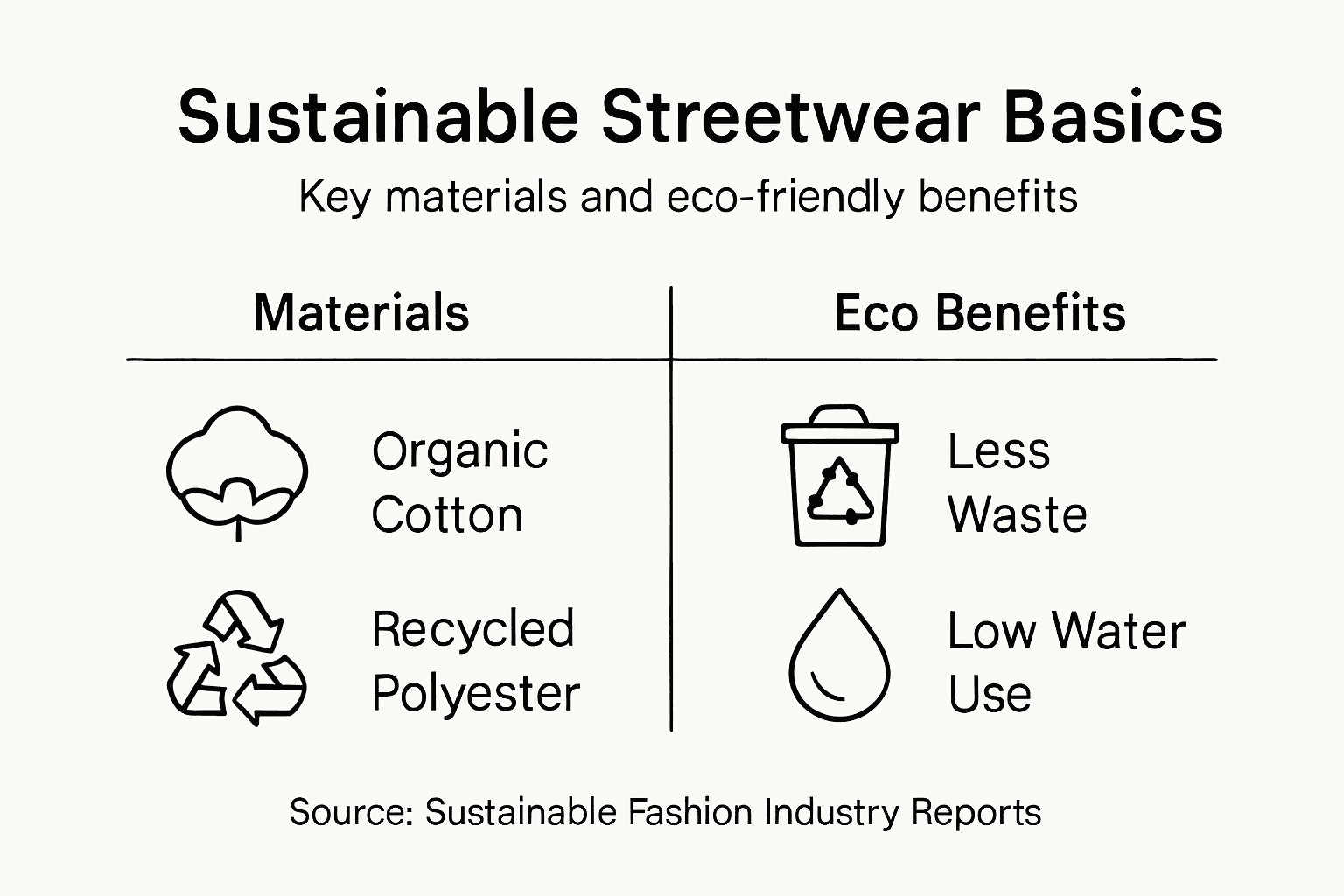 Sustainable Streetwear Basics

Key materials and eco-friendly benefits

| Materials | Eco Benefits |
|---|---|
| Organic Cotton | Less Waste |
| Recycled Polyester | Low Water Use |

Source: Sustainable Fashion Industry Reports