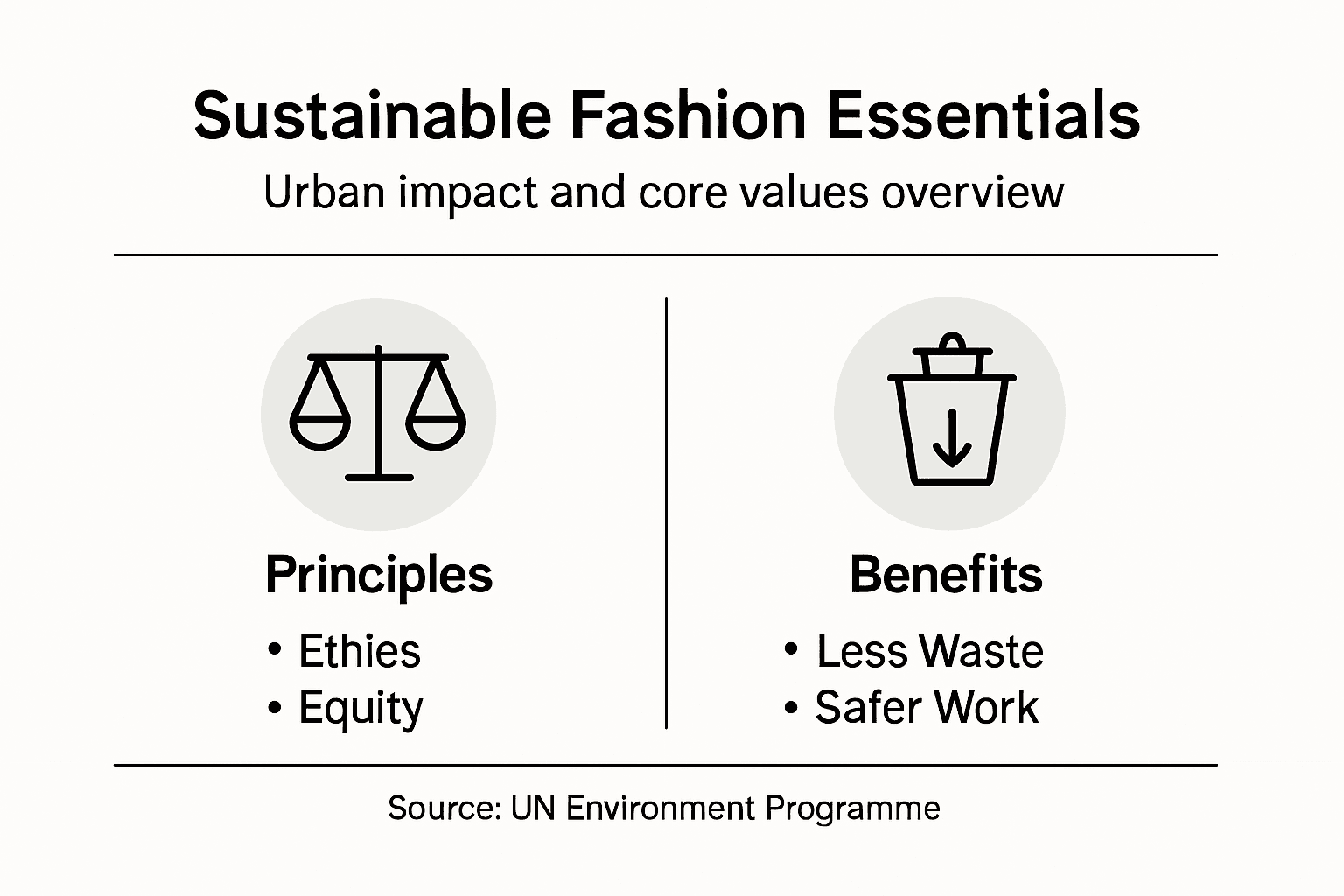 Sustainable Fashion Essentials

Urban impact and core values overview

Principles
• Ethies
• Equity

Benefits
• Less Waste
• Safer Work

Source: UN Environment Programme