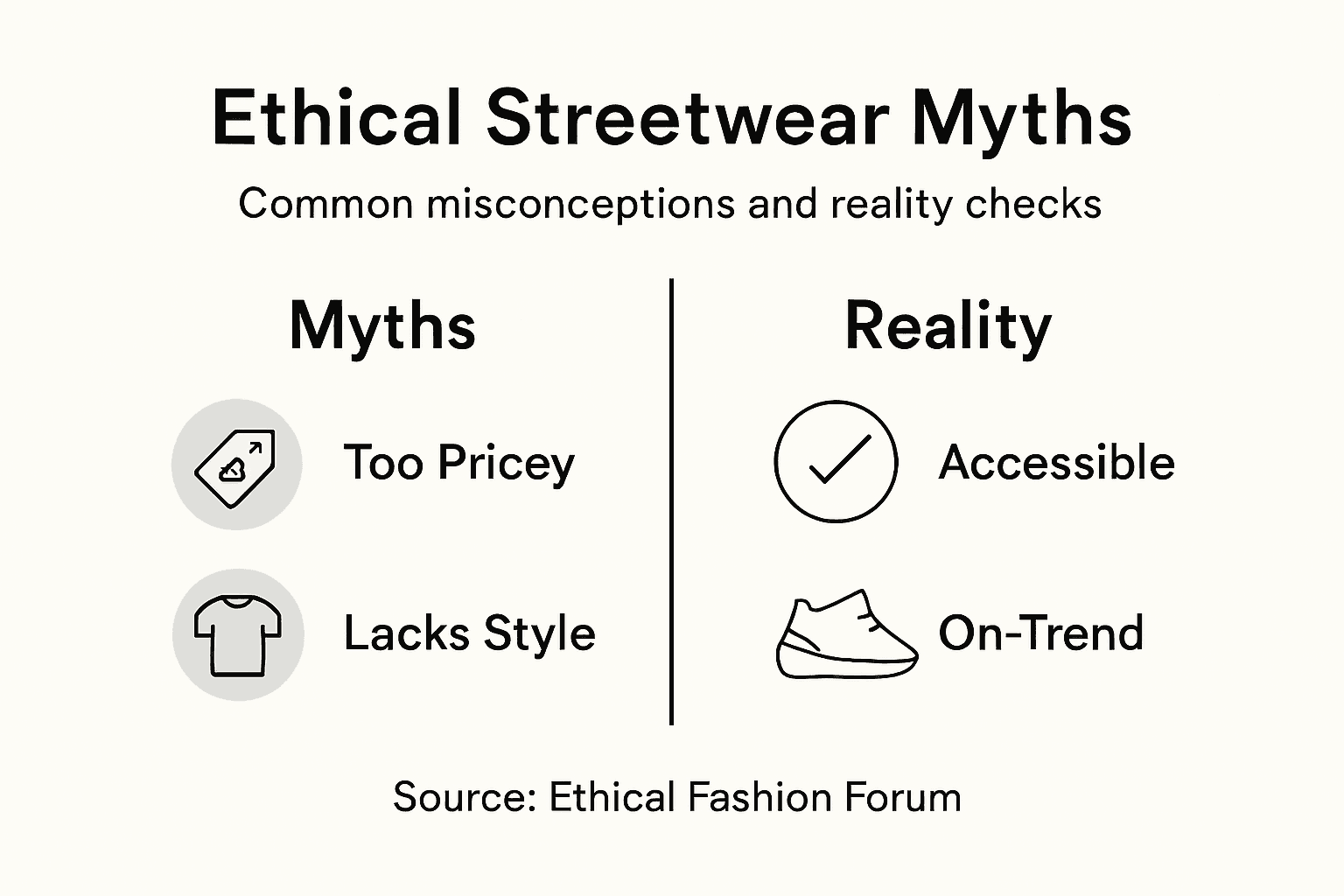 Ethical Streetwear Myths

Common misconceptions and reality checks

Myths

Too Pricey

Lacks Style

Reality

Accessible

On-Trend

Source: Ethical Fashion Forum