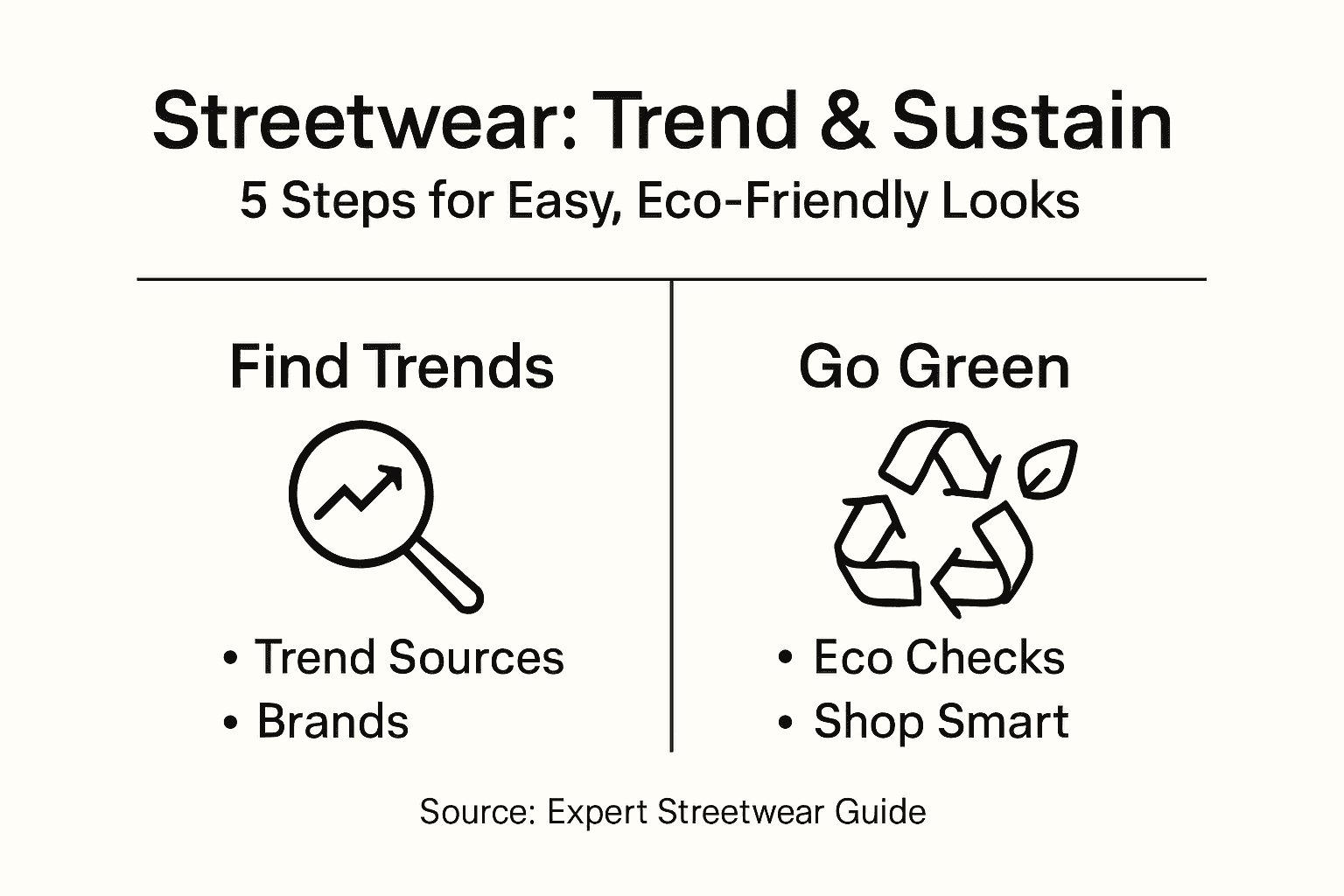 Streetwear: Trend & Sustain
5 Steps for Easy, Eco-Friendly Looks

Find Trends

• Trend Sources
• Brands

Go Green

• Eco Checks
• Shop Smart

Source: Expert Streetwear Guide