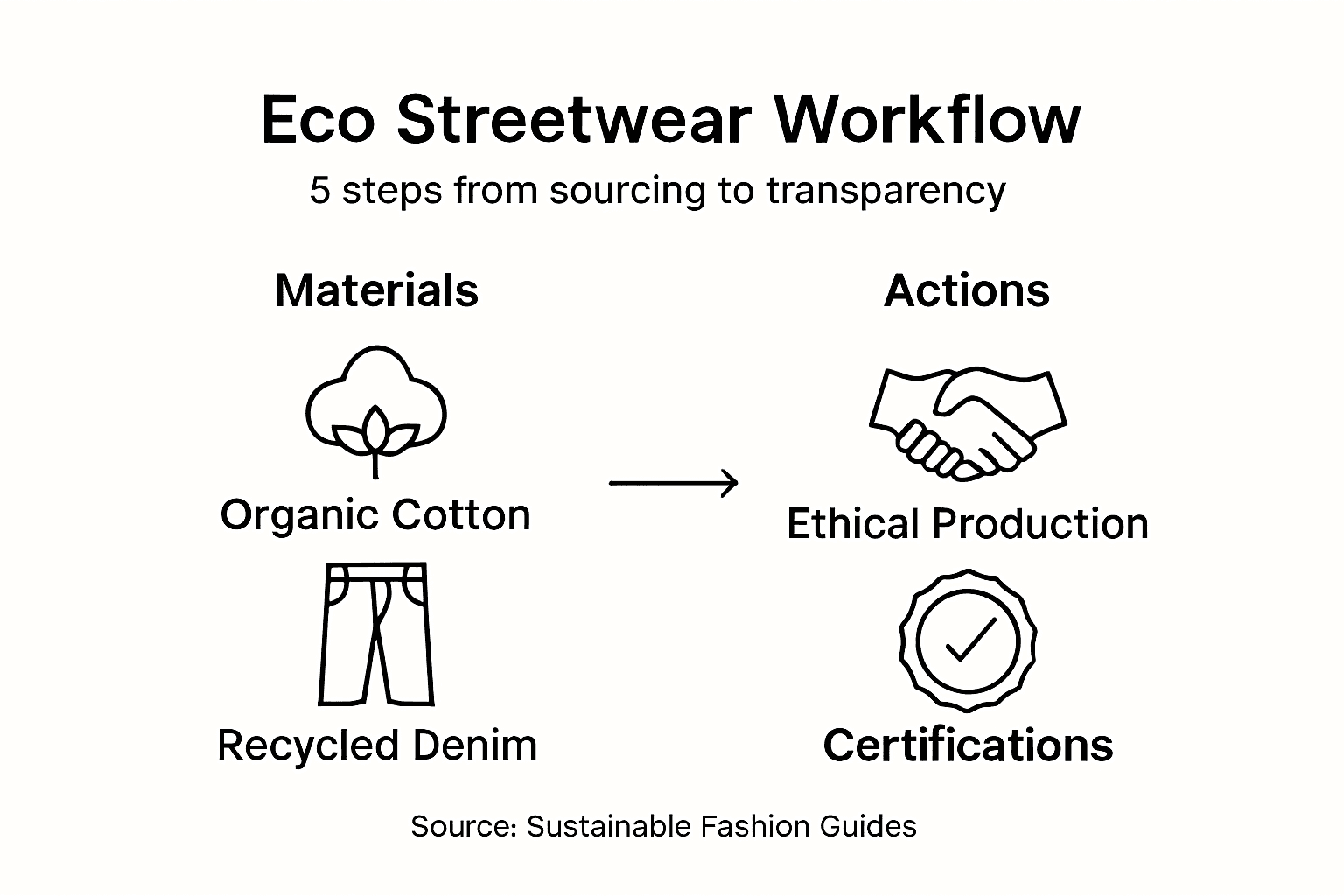 Eco Streetwear Workflow

5 steps from sourcing to transparency

Materials

Organic Cotton

Recycled Denim

Actions

Ethical Production

Certifications

Source: Sustainable Fashion Guides